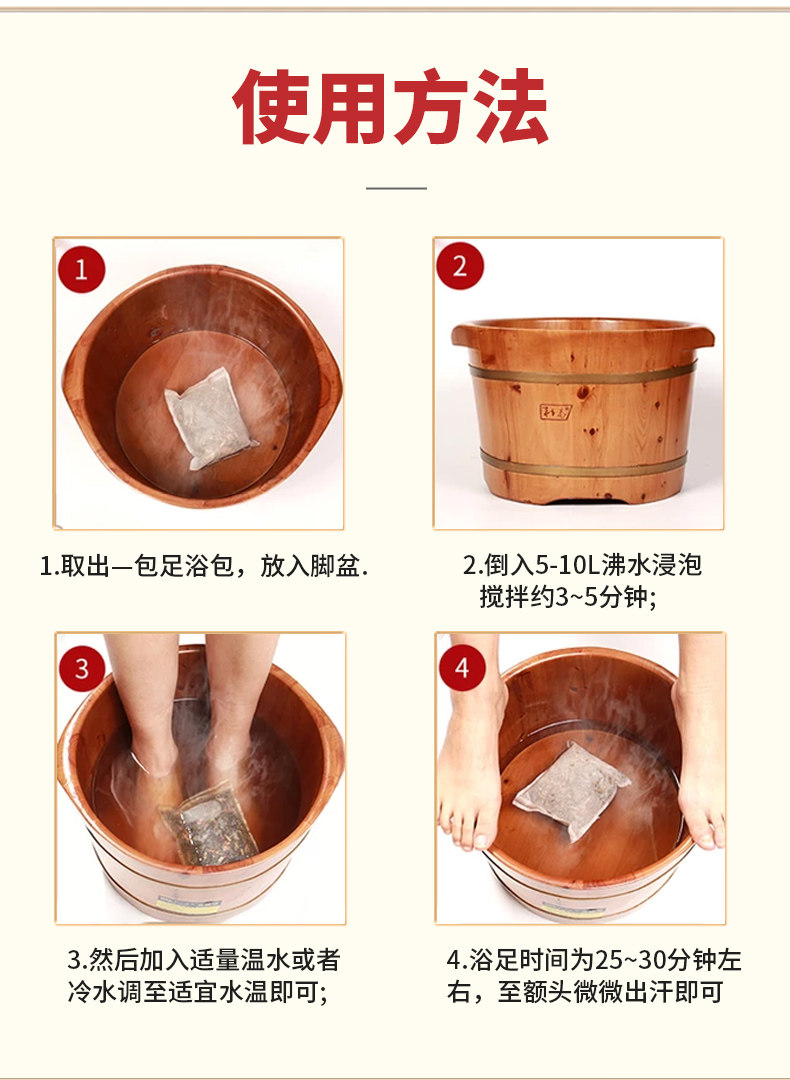 使用方法

1

1.取出一包足浴包，放入脚盆.

2

2.倒入5-10L沸水浸泡搅拌约3~5分钟;

3

3.然后加入适量温水或者冷水调至适宜水温即可;

4

4.浴足时间为25~30分钟左右，至额头微微出汗即可