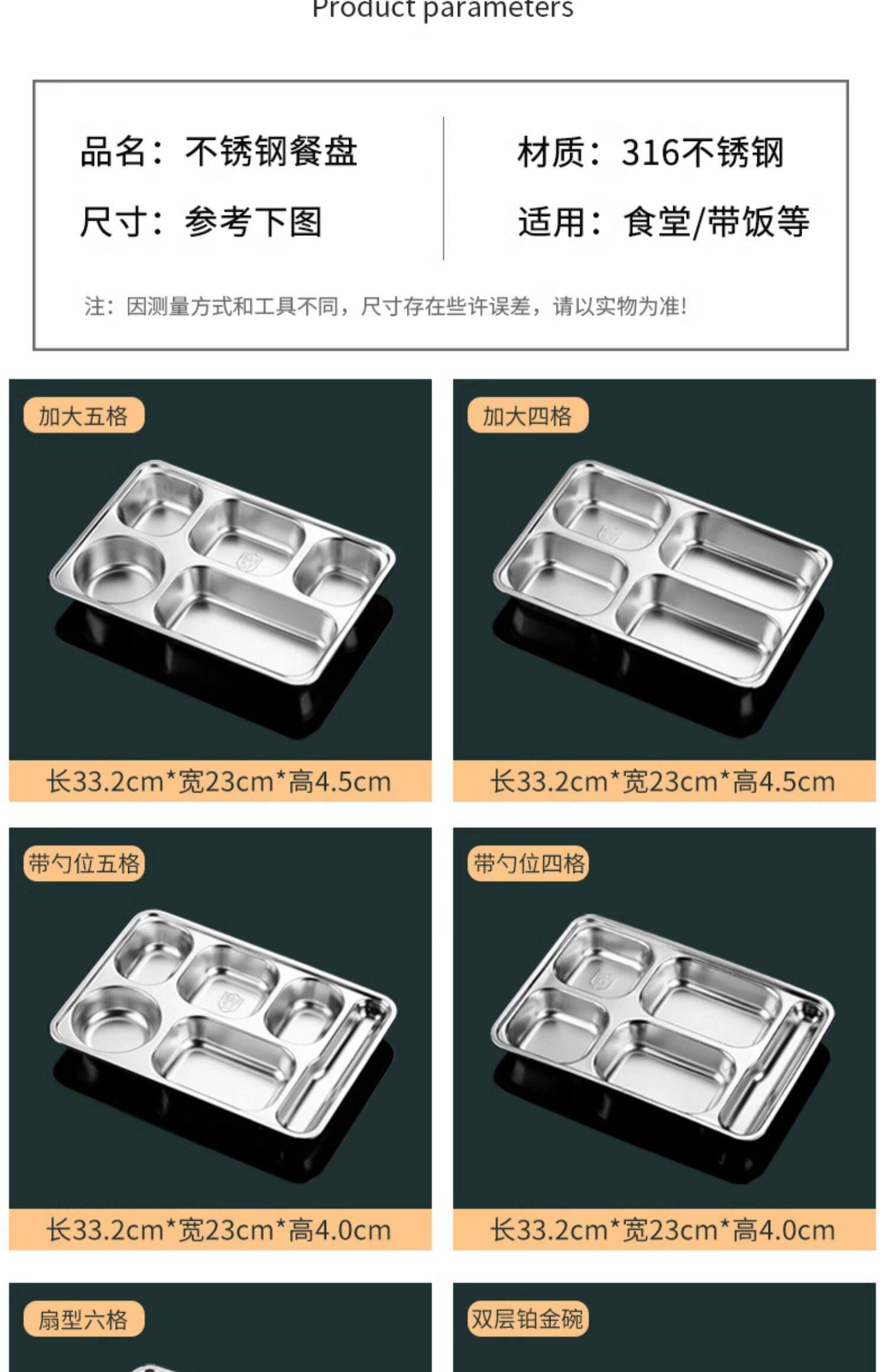 Product parameters

品名：不锈钢餐盘

尺寸：参考下图

材质：316不锈钢

适用：食堂/带饭等

注：因测量方式和工具不同，尺寸存在些许误差，请以实物为准！

加大五格

长33.2cm*宽23cm*高4.5cm

加大四格

长33.2cm*宽23cm*高4.5cm

带勺位五格

长33.2cm*宽23cm*高4.0cm

带勺位四格

长33.2cm*宽23cm*高4.0cm

扇型六格

双层铂金碗