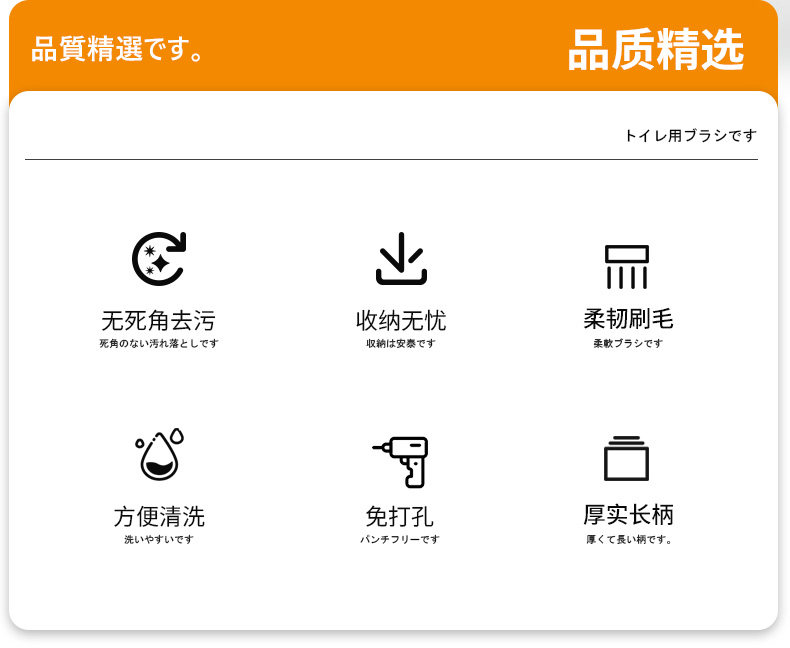 品質精選です。

品质精选

トイレ用ブラシです

无死角去污
死角のない汚れ落としです

收纳无忧
収納は安泰です

柔韧刷毛
柔軟ブラシです

方便清洗
洗いやすいです

免打孔
パンチフリーです

厚实长柄
厚くて長い柄です。