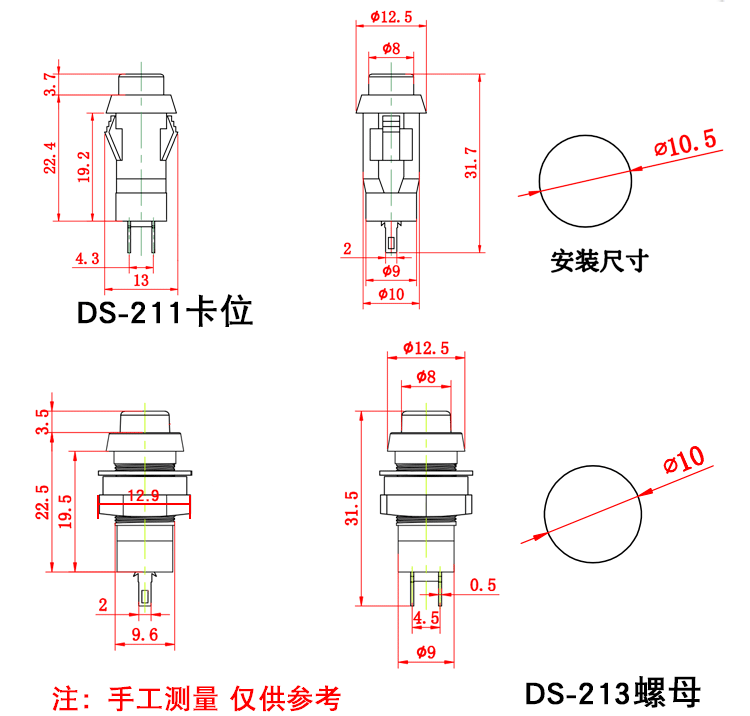 3.7
22.4
19.2
4.3
13
DS-211卡位

ø12.5
ø8
31.7
2
ø9
ø10

ø10.5
安装尺寸

3.5
22.5
19.5
12.9
2
9.6

ø12.5
ø8
31.5
0.5
4.5
ø9

ø10

注：手工测量 仅供参考
DS-213螺母