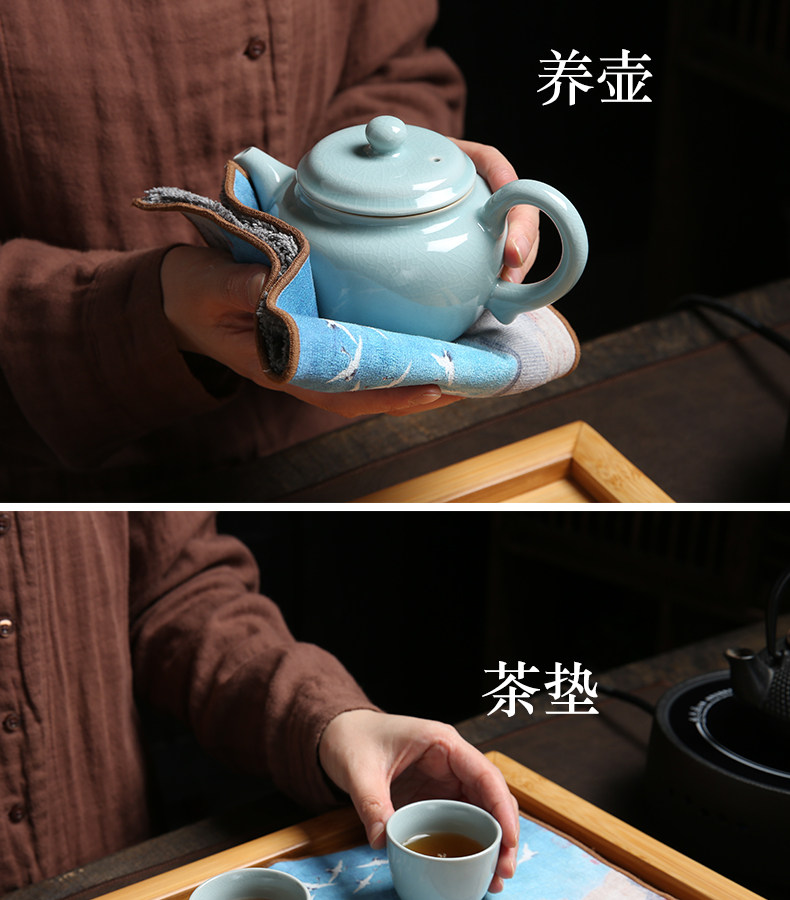 养壶

茶垫