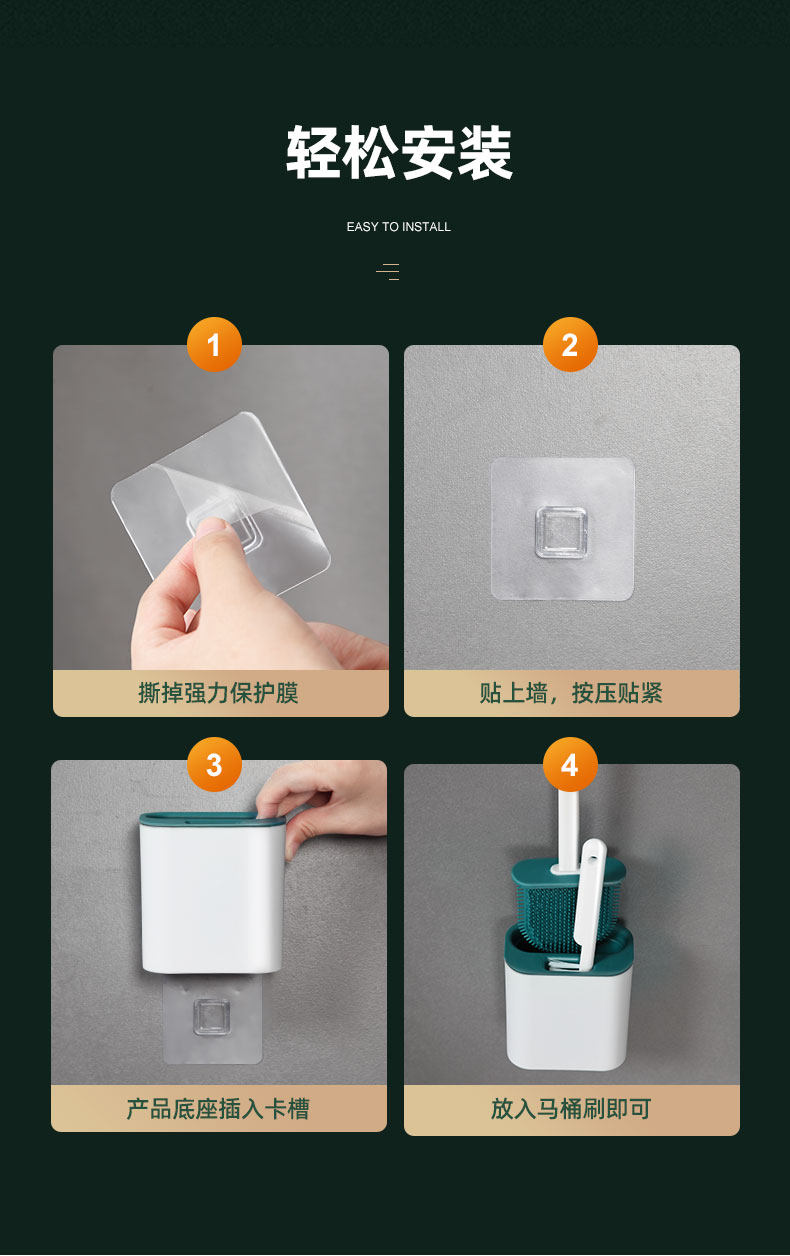 轻松安装

EASY TO INSTALL

1

撕掉强力保护膜

2

贴上墙，按压贴紧

3

产品底座插入卡槽

4

放入马桶刷即可