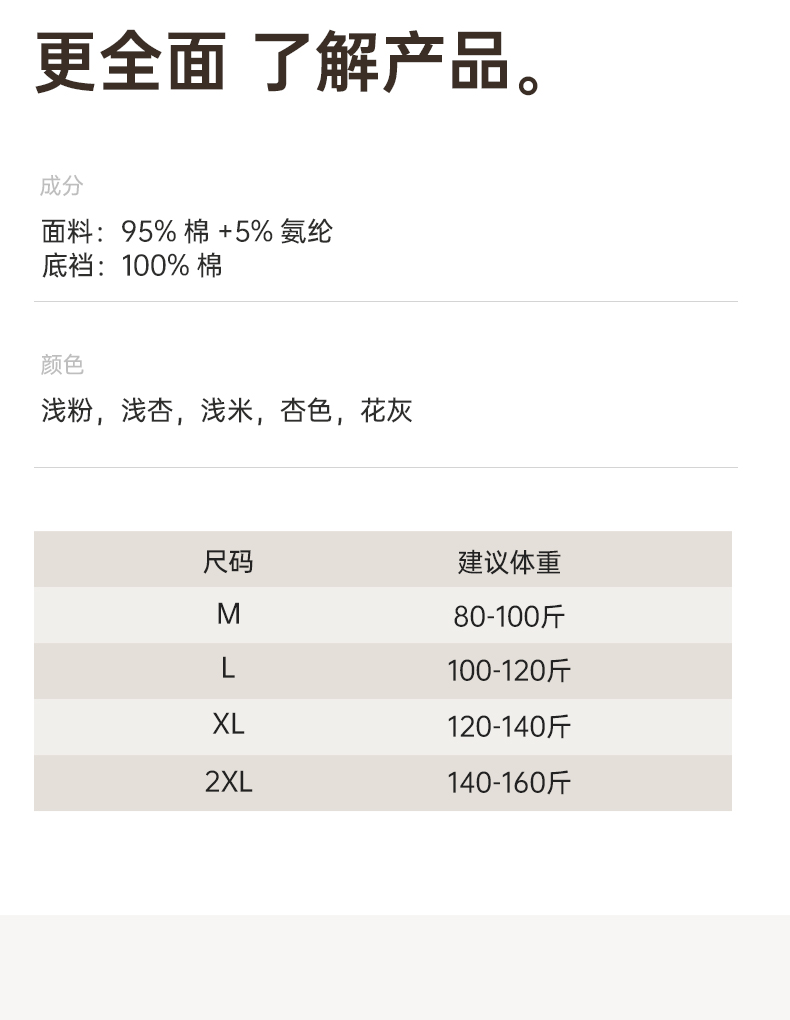 更全面 了解产品。

成分

面料：95%棉+5%氨纶
底裆：100%棉

颜色

浅粉，浅杏，浅米，杏色，花灰

| 尺码 | 建议体重 |
|---|---|
| M | 80-100斤 |
| L | 100-120斤 |
| XL | 120-140斤 |
| 2XL | 140-160斤 |