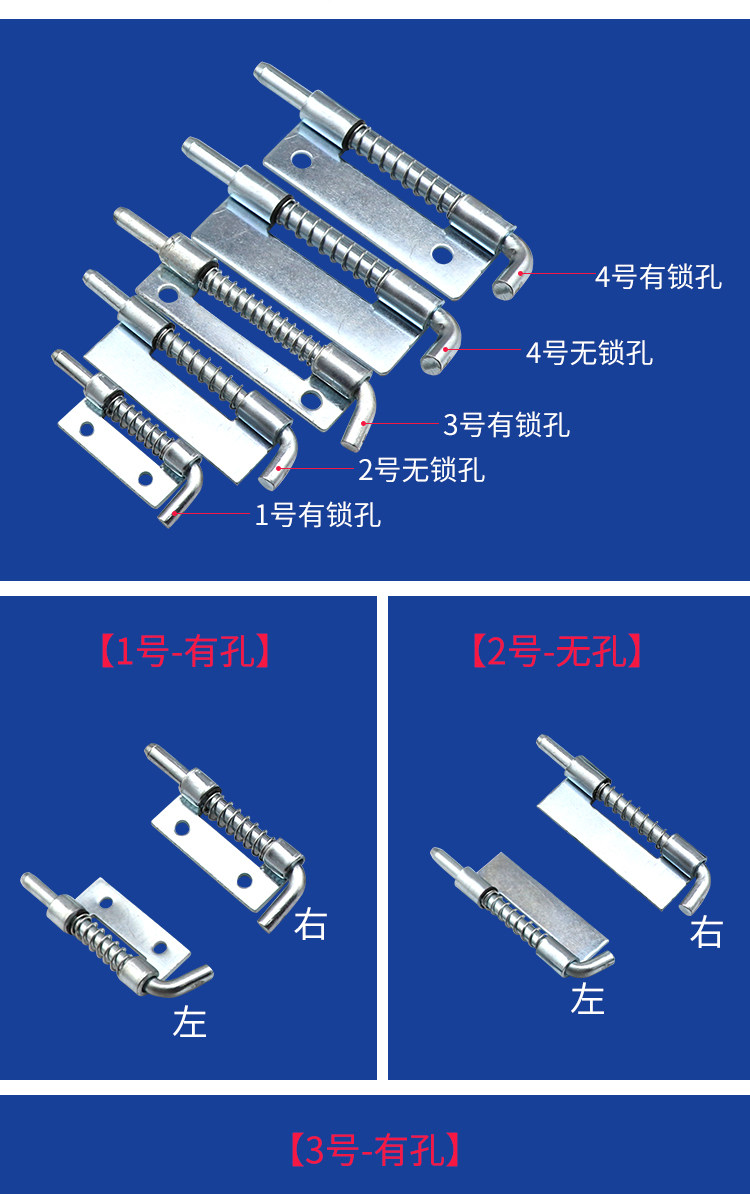 4号有锁孔

4号无锁孔

3号有锁孔

2号无锁孔

1号有锁孔

【1号-有孔】

右

左

【2号-无孔】

右

左

【3号-有孔】