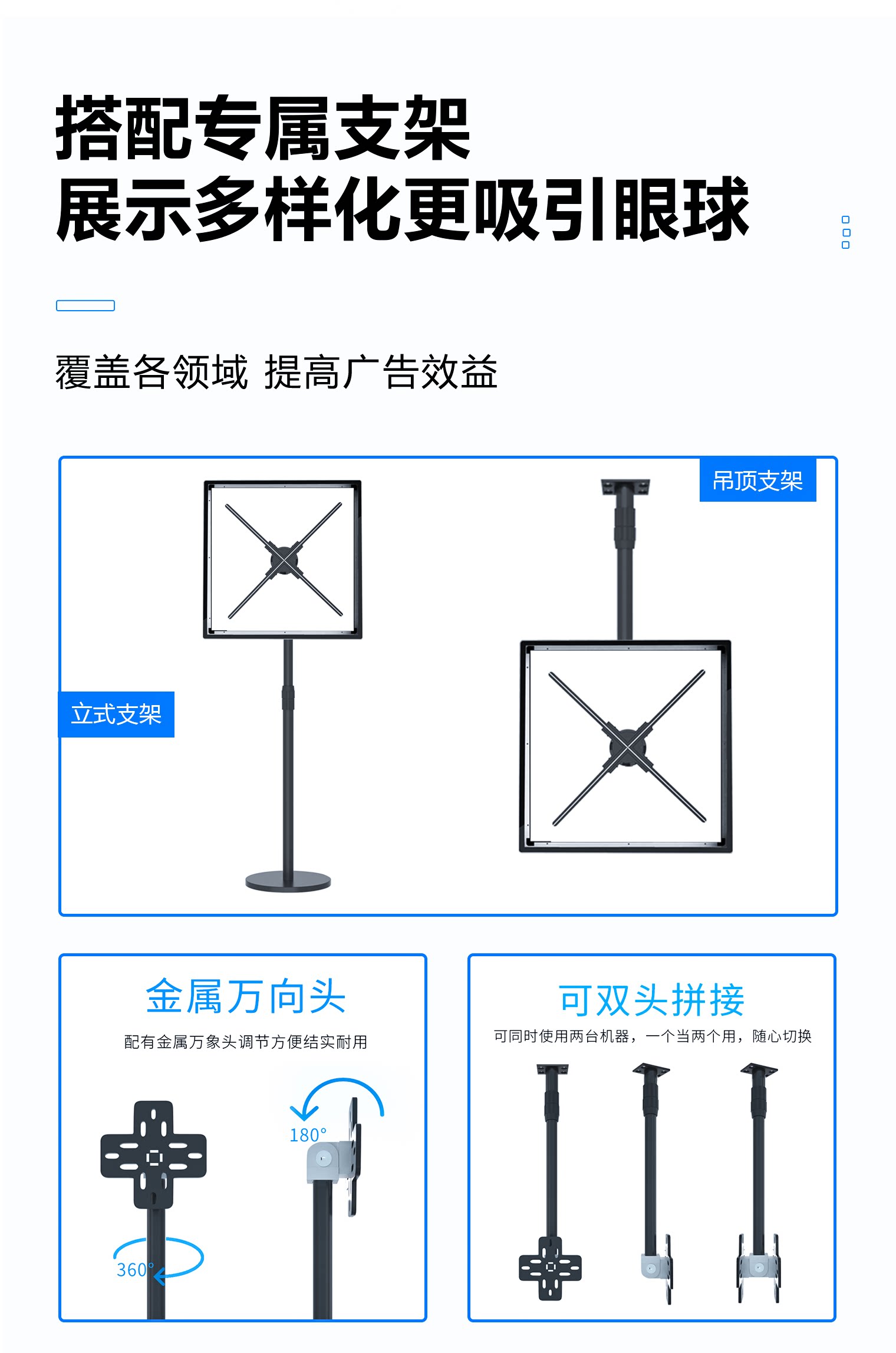 搭配专属支架
展示多样化更吸引眼球

覆盖各领域 提高广告效益

吊顶支架

立式支架

金属万向头

配有金属万象头调节方便结实耐用

180°

360°

可双头拼接

可同时使用两台机器，一个当两个用，随心切换