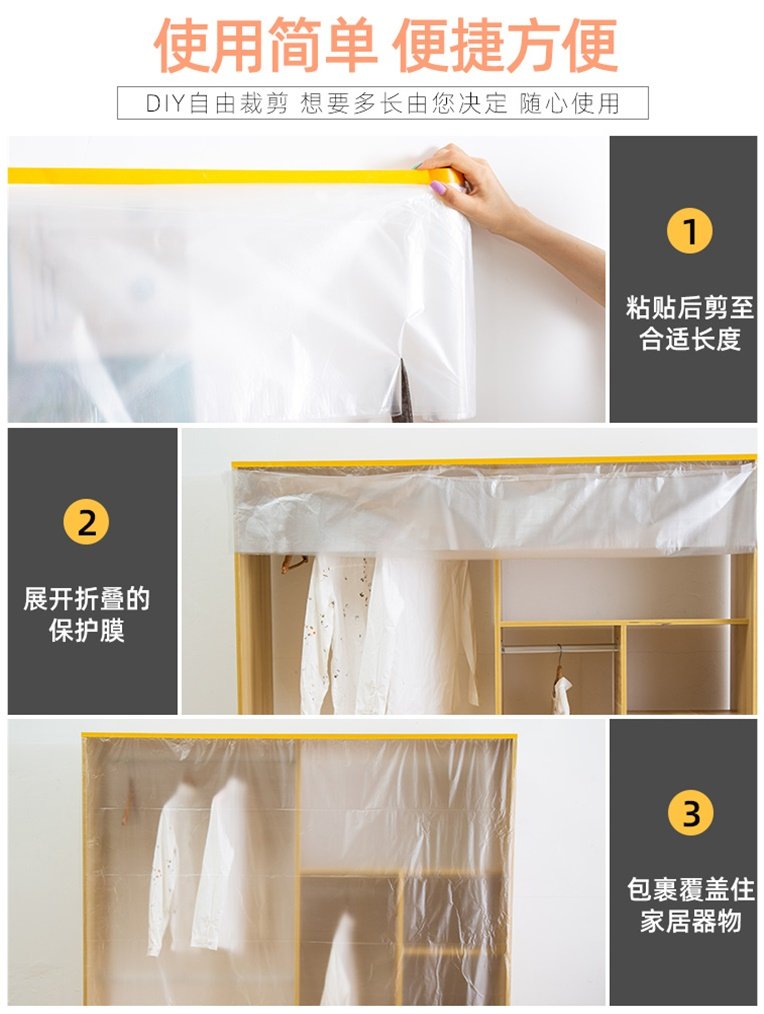 使用简单 便捷方便

DIY自由裁剪 想要多长由您决定 随心使用

1

粘贴后剪至合适长度

2

展开折叠的保护膜

3

包裹覆盖住家居器物