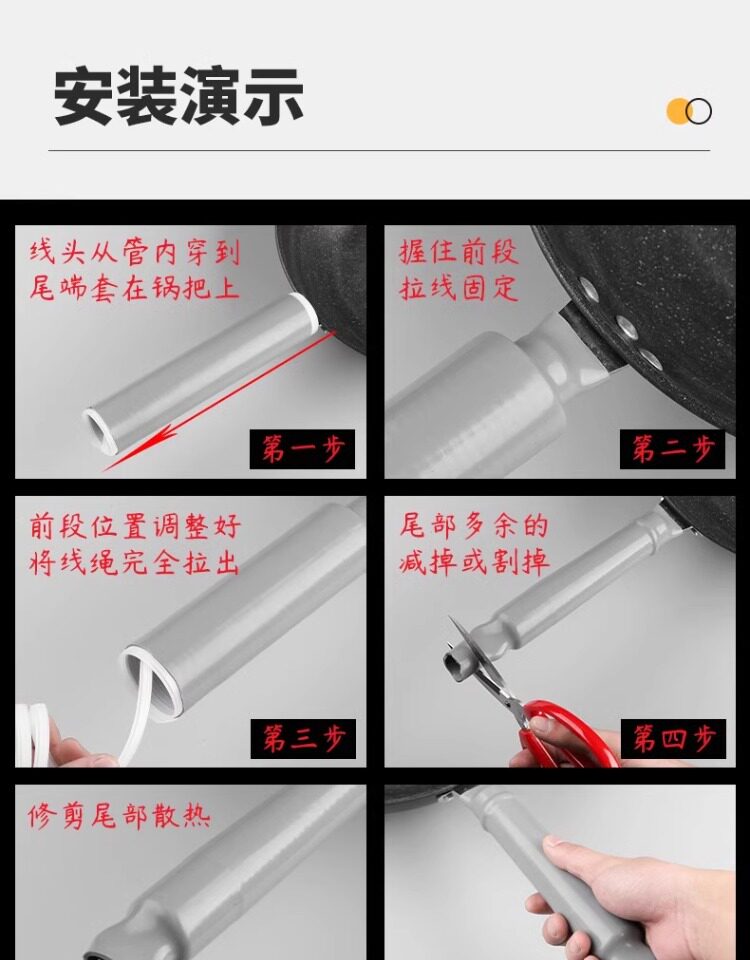 安装演示

线头从管内穿到尾端套在锅把上

第一步

握住前段拉线固定

第二步

前段位置调整好将线绳完全拉出

第三步

尾部多余的减掉或割掉

第四步

修剪尾部散热