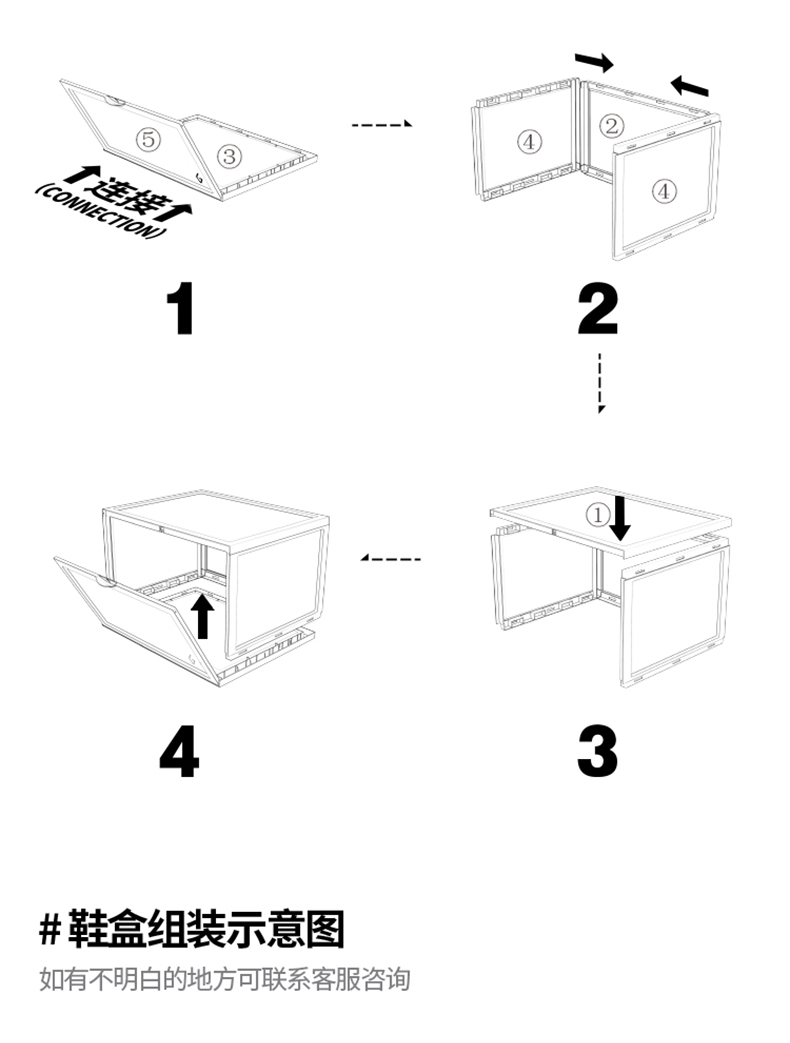 ⑤ ③

连接
(CONNECTION)

1

④ ② ④

2

① 

3

4

#鞋盒组装示意图

如有不明白的地方可联系客服咨询