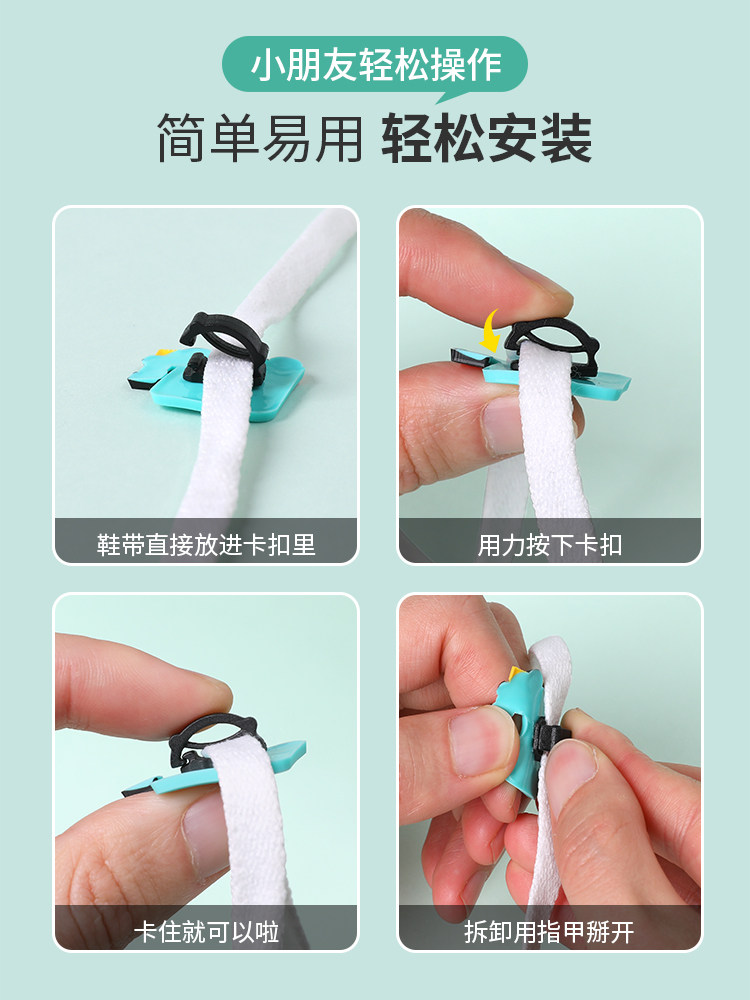 小朋友轻松操作

简单易用 轻松安装

鞋带直接放进卡扣里

用力按下卡扣

卡住就可以啦

拆卸用指甲掰开