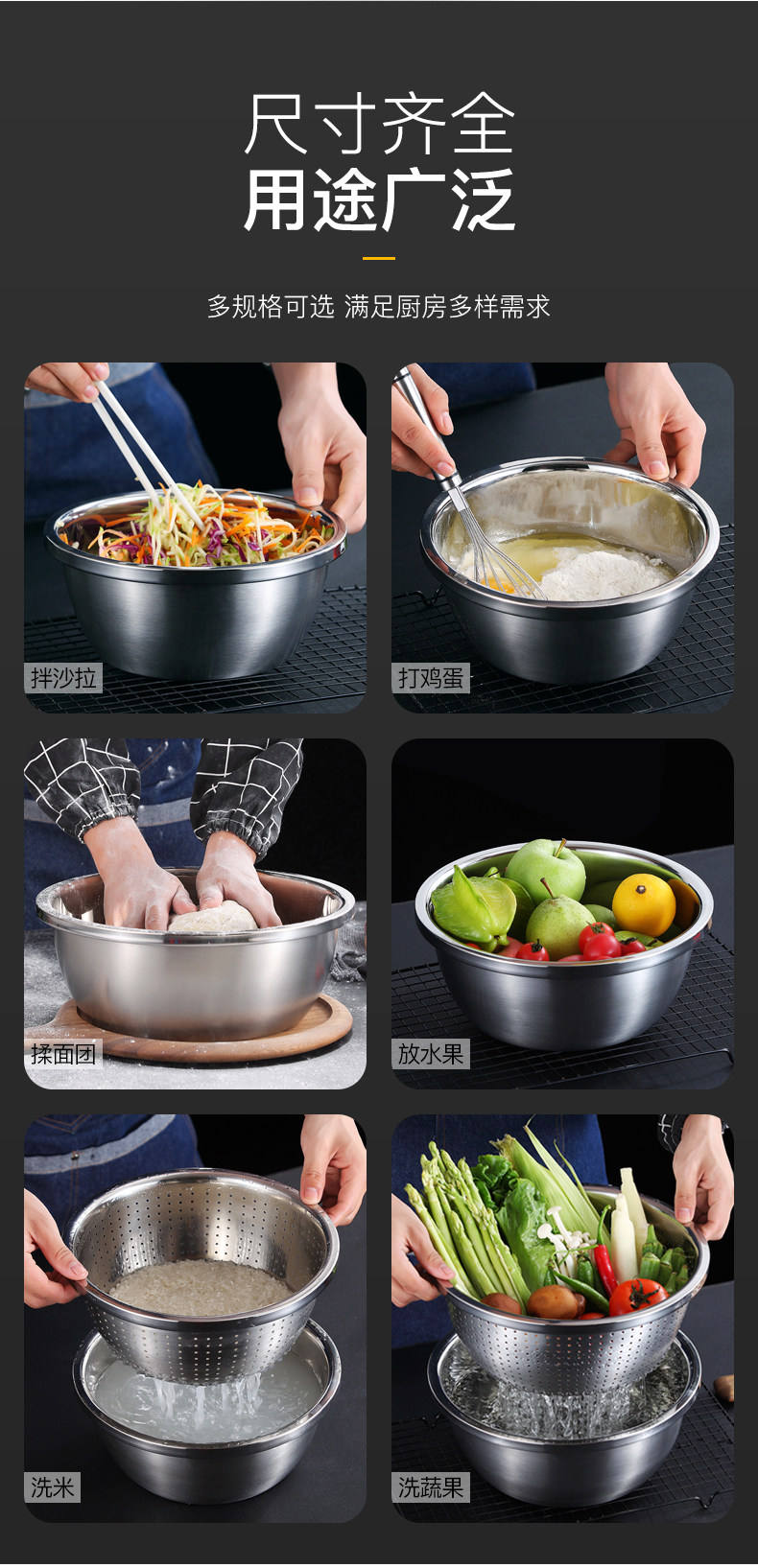 尺寸齐全
用途广泛

多规格可选 满足厨房多样需求

拌沙拉

打鸡蛋

揉面团

放水果

洗米

洗蔬果