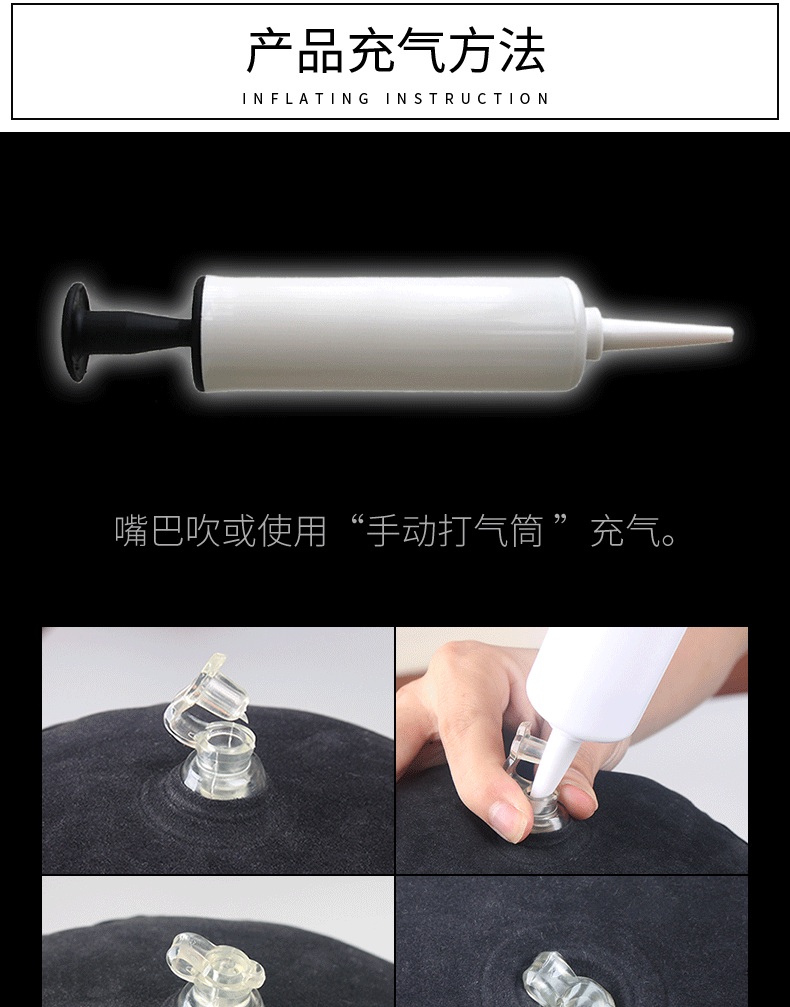 产品充气方法
INFLATING INSTRUCTION

嘴巴吹或使用“手动打气筒”充气。