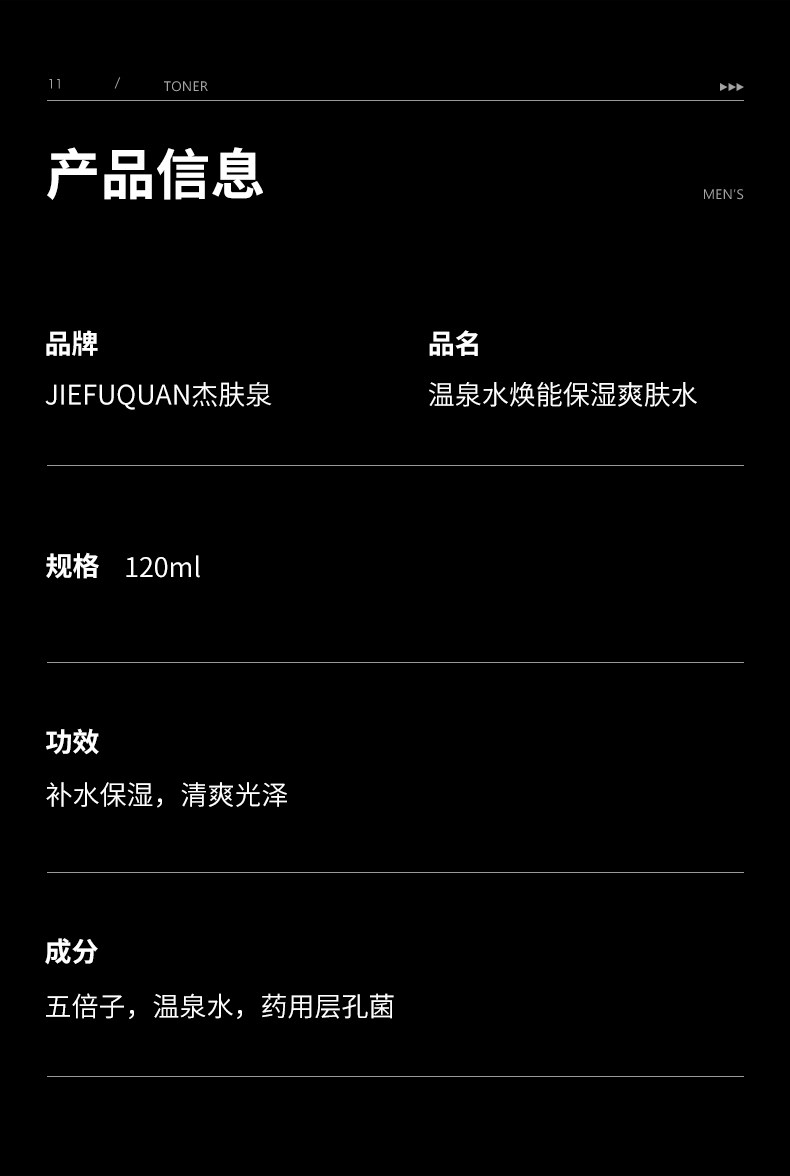 11 / TONER ▶▶▶

产品信息

MEN'S

品牌
JIEFUQUAN杰肤泉

品名
温泉水焕能保湿爽肤水

规格 120ml

功效
补水保湿，清爽光泽

成分
五倍子，温泉水，药用层孔菌