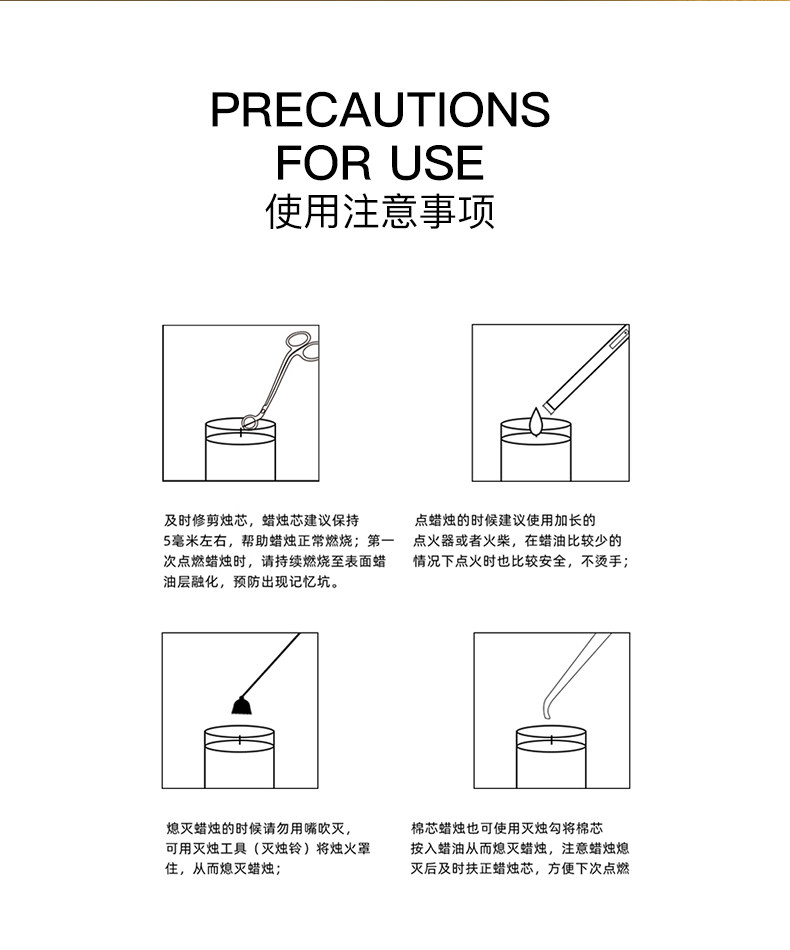 PRECAUTIONS FOR USE
使用注意事项

及时修剪烛芯，蜡烛芯建议保持5毫米左右，帮助蜡烛正常燃烧；第一次点燃蜡烛时，请持续燃烧至表面蜡油层融化，预防出现记忆坑。

点蜡烛的时候建议使用加长的点火器或者火柴，在蜡油比较少的情况下点火时也比较安全，不烫手；

熄灭蜡烛的时候请勿用嘴吹灭，可用灭烛工具（灭烛铃）将烛火罩住，从而熄灭蜡烛；

棉芯蜡烛也可使用灭烛勾将棉芯按入蜡油从而熄灭蜡烛，注意蜡烛熄灭后及时扶正蜡烛芯，方便下次点燃