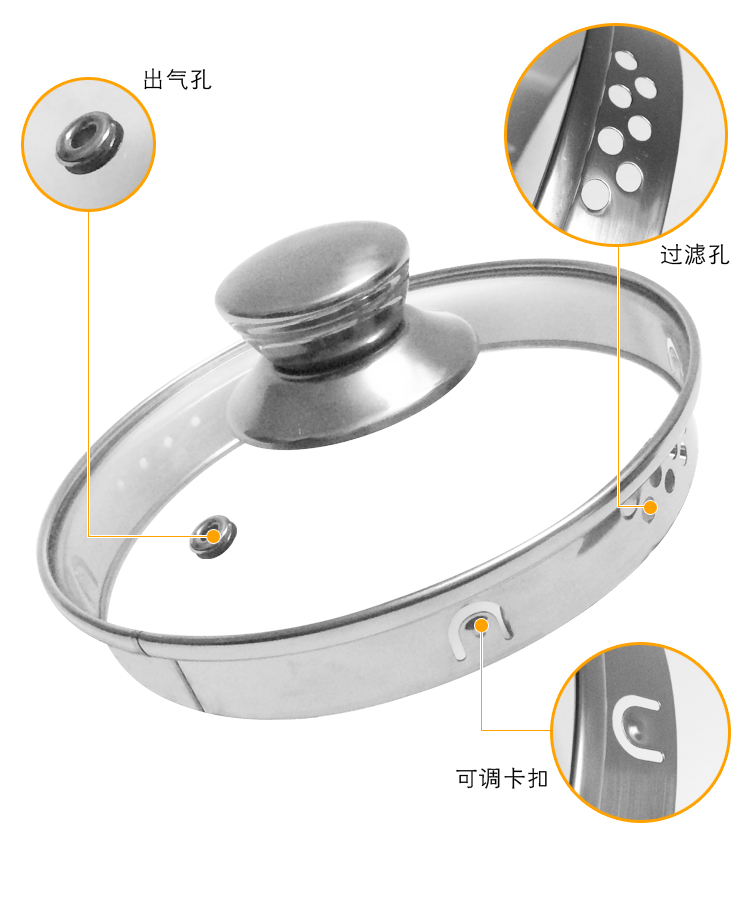 出气孔

过滤孔

可调卡扣