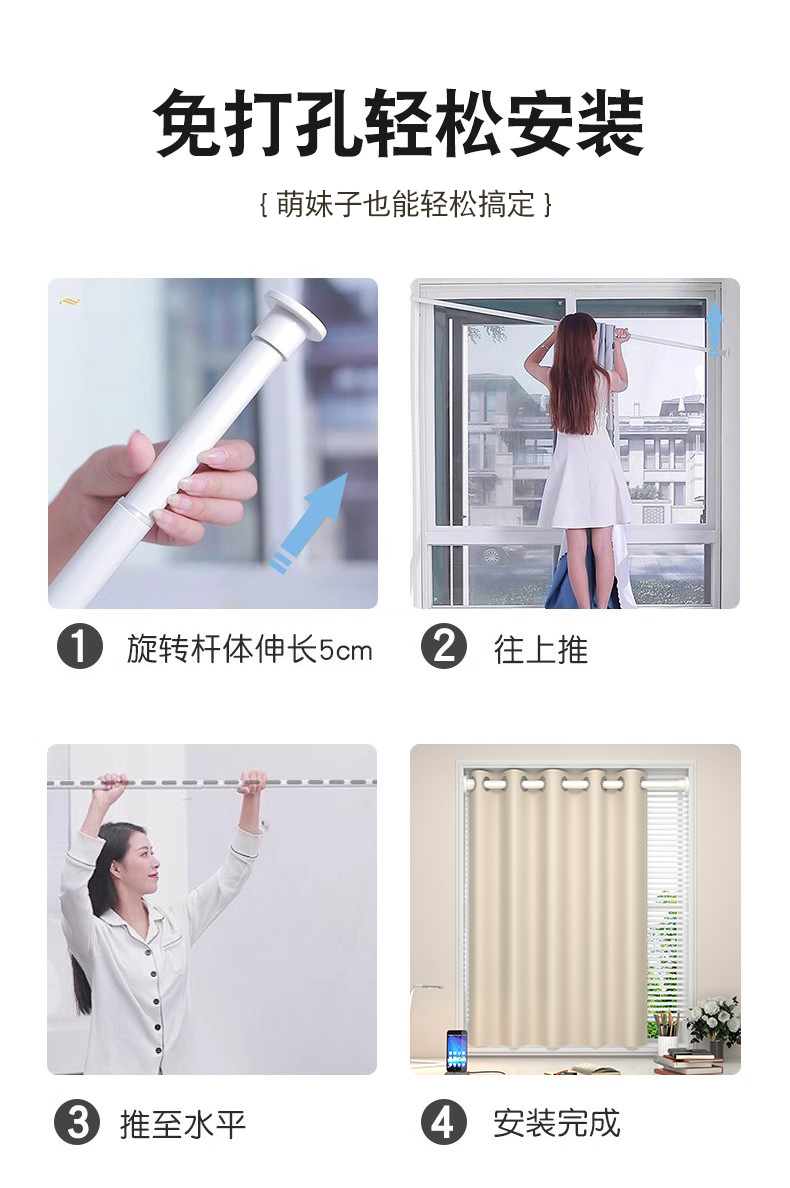 免打孔轻松安装

{ 萌妹子也能轻松搞定 }

1 旋转杆体伸长5cm

2 往上推

3 推至水平

4 安装完成