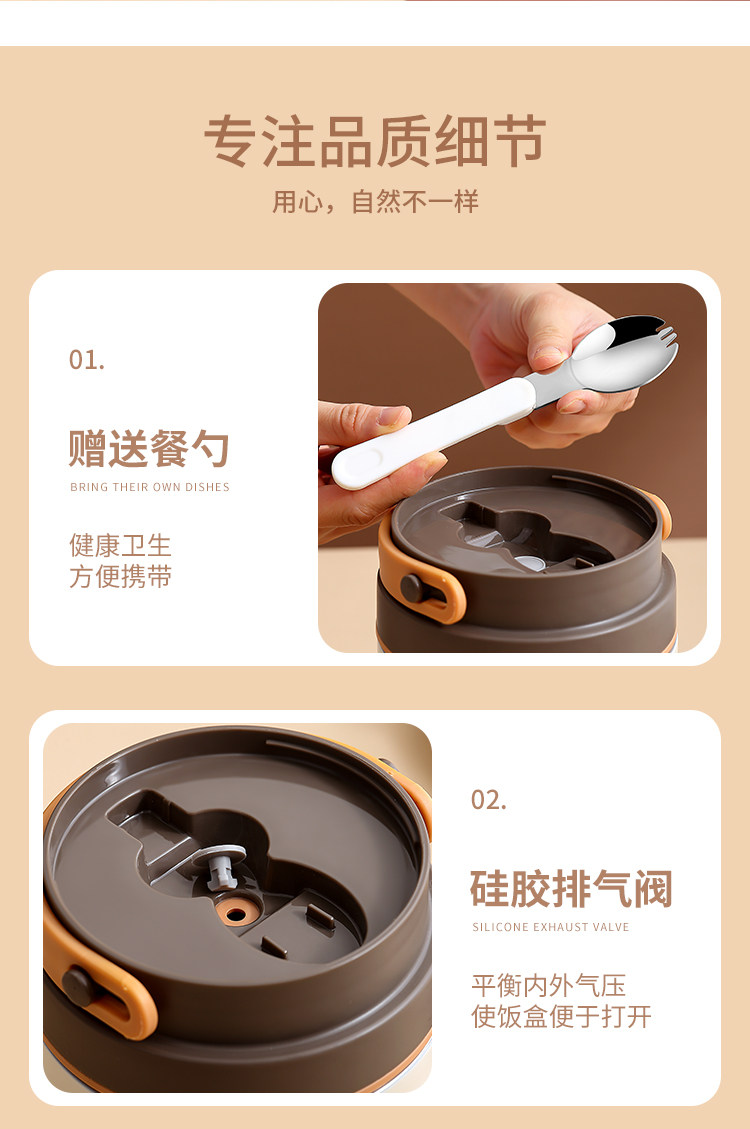 专注品质细节
用心，自然不一样

01.

赠送餐勺
BRING THEIR OWN DISHES

健康卫生
方便携带

02.

硅胶排气阀
SILICONE EXHAUST VALVE

平衡内外气压
使饭盒便于打开