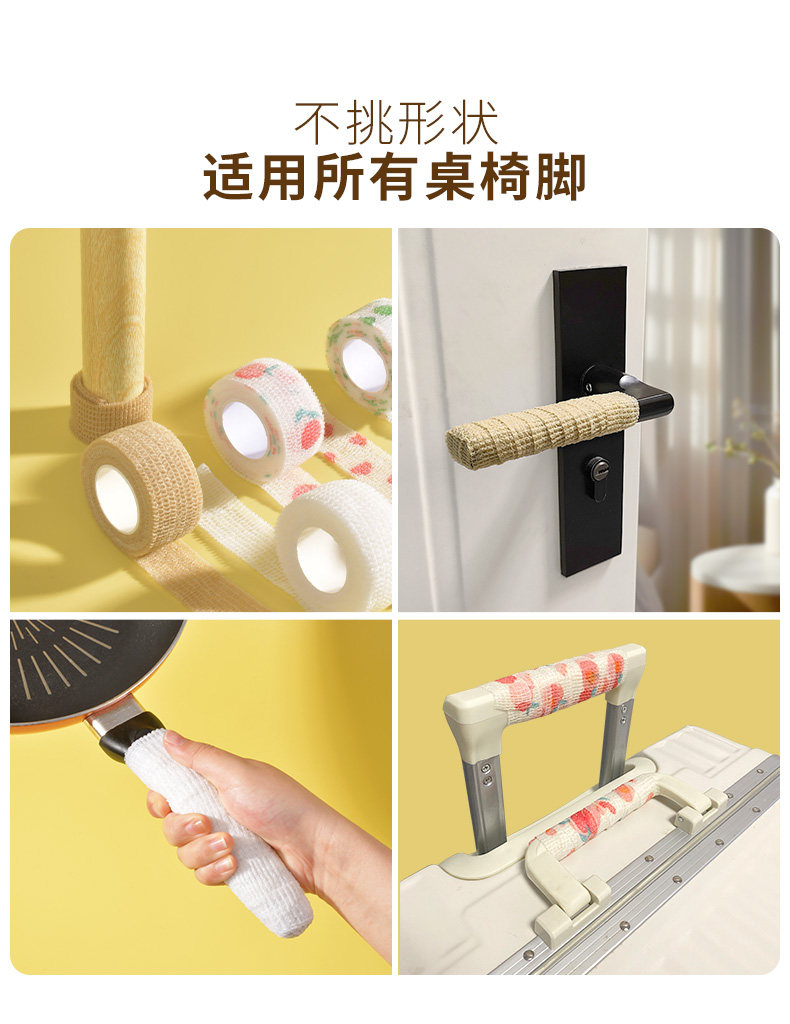 不挑形状
适用所有桌椅脚