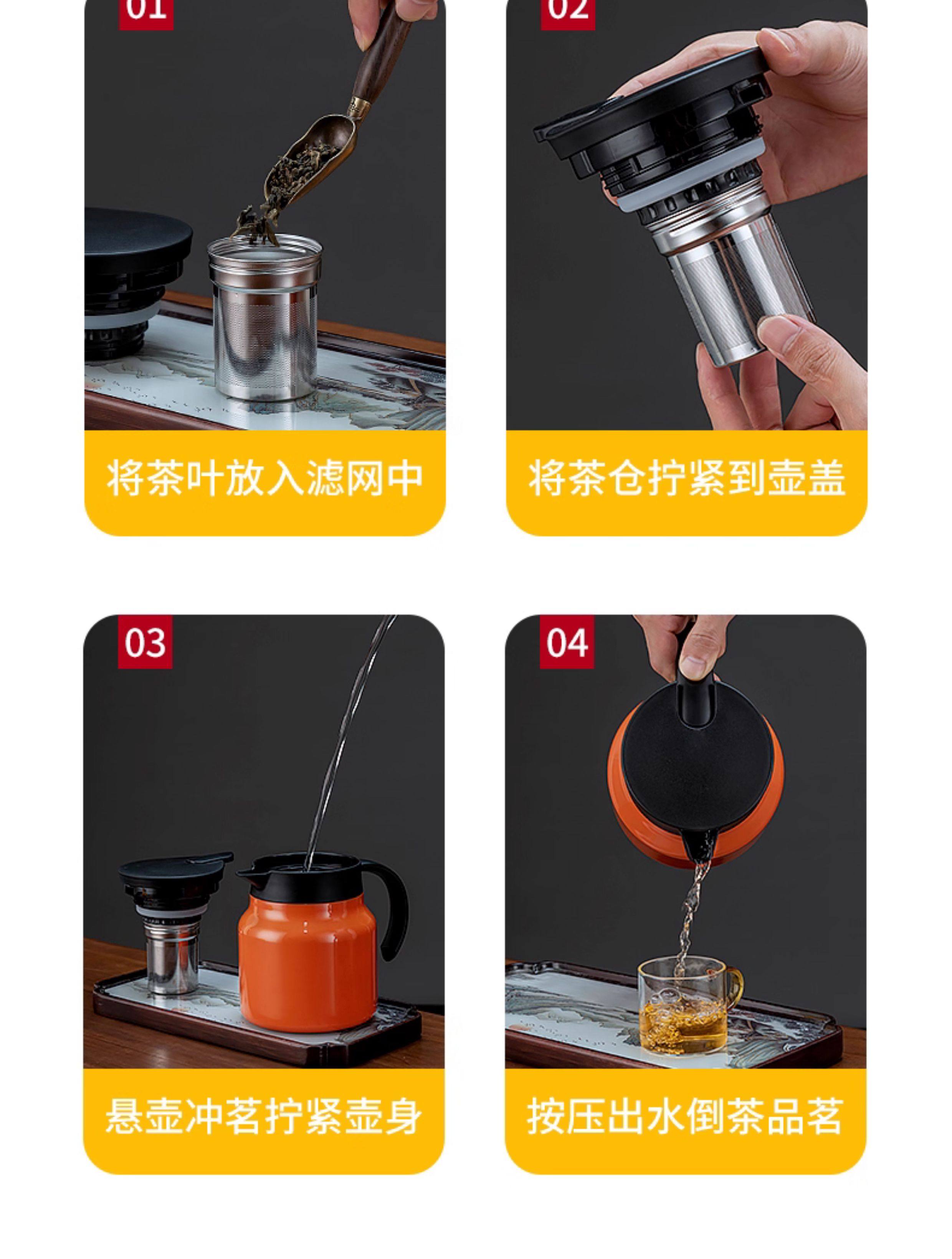 01

将茶叶放入滤网中

02

将茶仓拧紧到壶盖

03

悬壶冲茗拧紧壶身

04

按压出水倒茶品茗