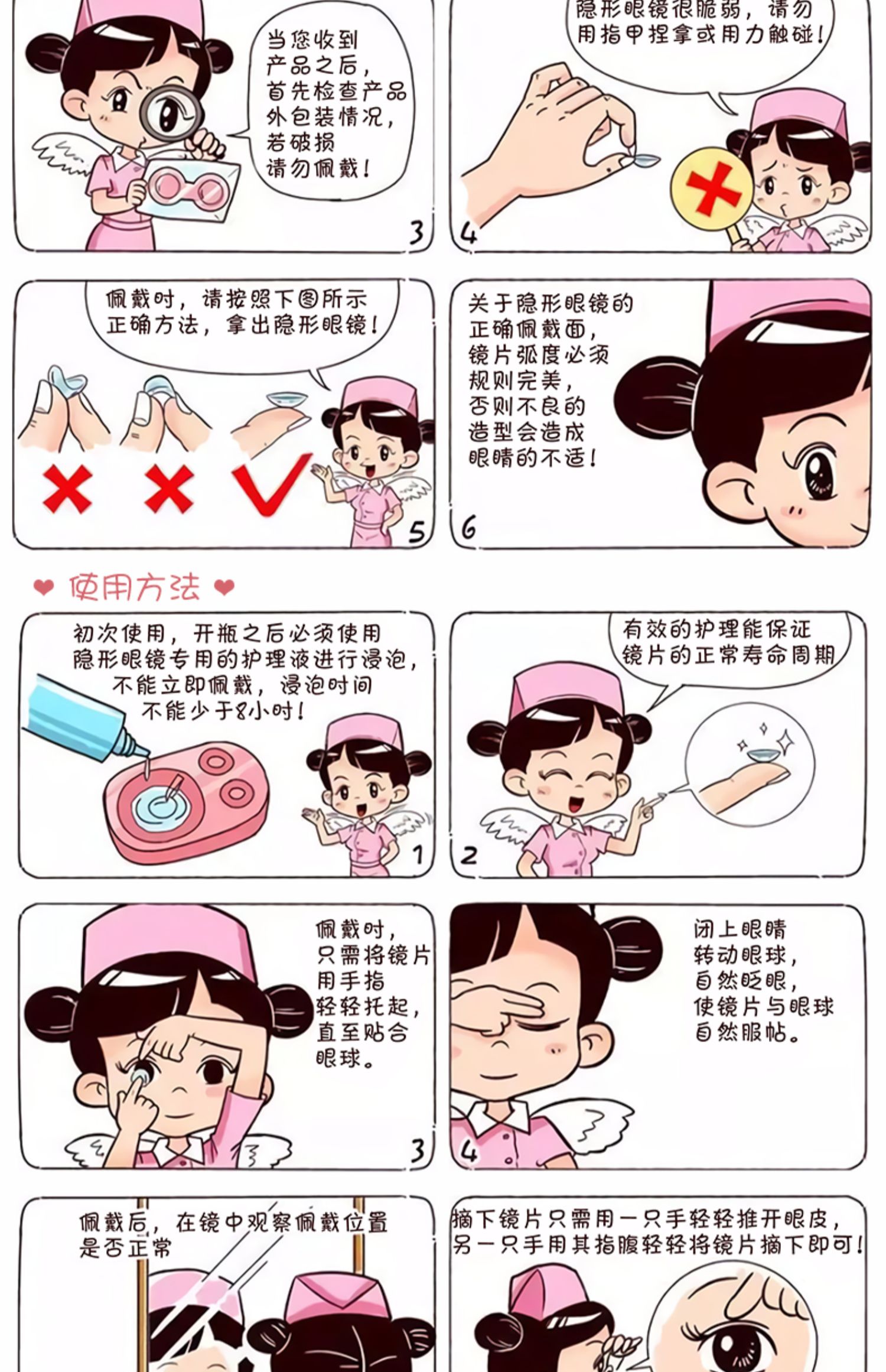 当您收到产品之后，首先检查产品外包装情况，若破损请勿佩戴！

3

隐形眼镜很脆弱，请勿用指甲捏拿或用力触碰！

4

佩戴时，请按照下图所示正确方法，拿出隐形眼镜！

5

关于隐形眼镜的正确佩戴面，镜片弧度必须规则完美，否则不良的造型会造成眼睛的不适！

6

使用方法

初次使用，开瓶之后必须使用隐形眼镜专用的护理液进行浸泡，不能立即佩戴，浸泡时间不能少于8小时！

1

有效的护理能保证镜片的正常寿命周期

2

佩戴时，只需将镜片用手指轻轻托起，直至贴合眼球。

3

闭上眼睛转动眼球，自然眨眼，使镜片与眼球自然服帖。

4

佩戴后，在镜中观察佩戴位置是否正常

摘下镜片只需用一只手轻轻推开眼皮，另一只手用其指腹轻轻将镜片摘下即可！