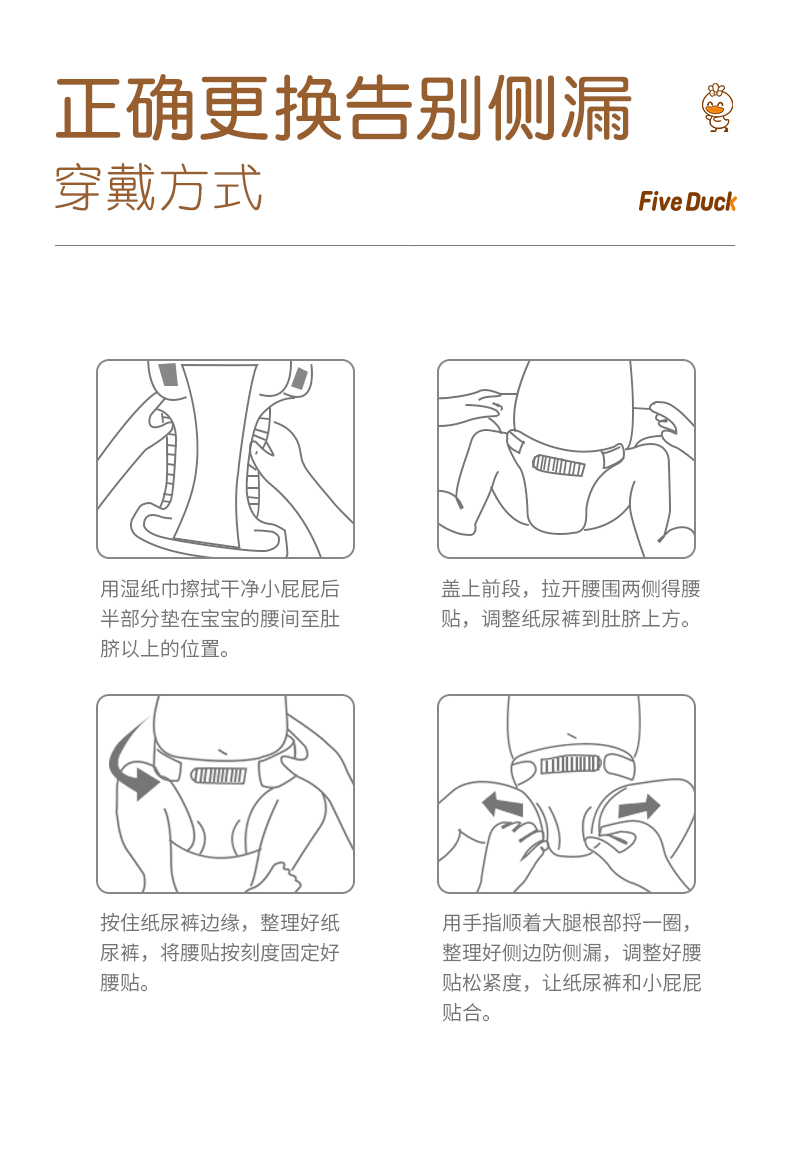 正确更换告别侧漏
穿戴方式

Five Duck

用湿纸巾擦拭干净小屁屁后半部分垫在宝宝的腰间至肚脐以上的位置。

盖上前段，拉开腰围两侧得腰贴，调整纸尿裤到肚脐上方。

按住纸尿裤边缘，整理好纸尿裤，将腰贴按刻度固定好腰贴。

用手指顺着大腿根部捋一圈，整理好侧边防侧漏，调整好腰贴松紧度，让纸尿裤和小屁屁贴合。