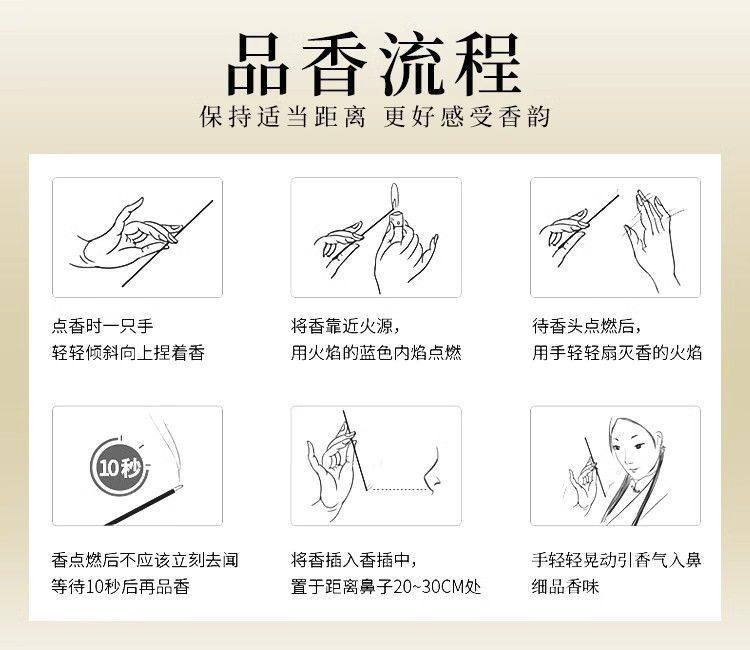 品香流程
保持适当距离 更好感受香韵

点香时一只手
轻轻倾斜向上捏着香

将香靠近火源，
用火焰的蓝色内焰点燃

待香头点燃后，
用手轻轻扇灭香的火焰

10秒

香点燃后不应该立刻去闻
等待10秒后再品香

将香插入香插中，
置于距离鼻子20~30CM处

手轻轻晃动引香气入鼻
细品香味