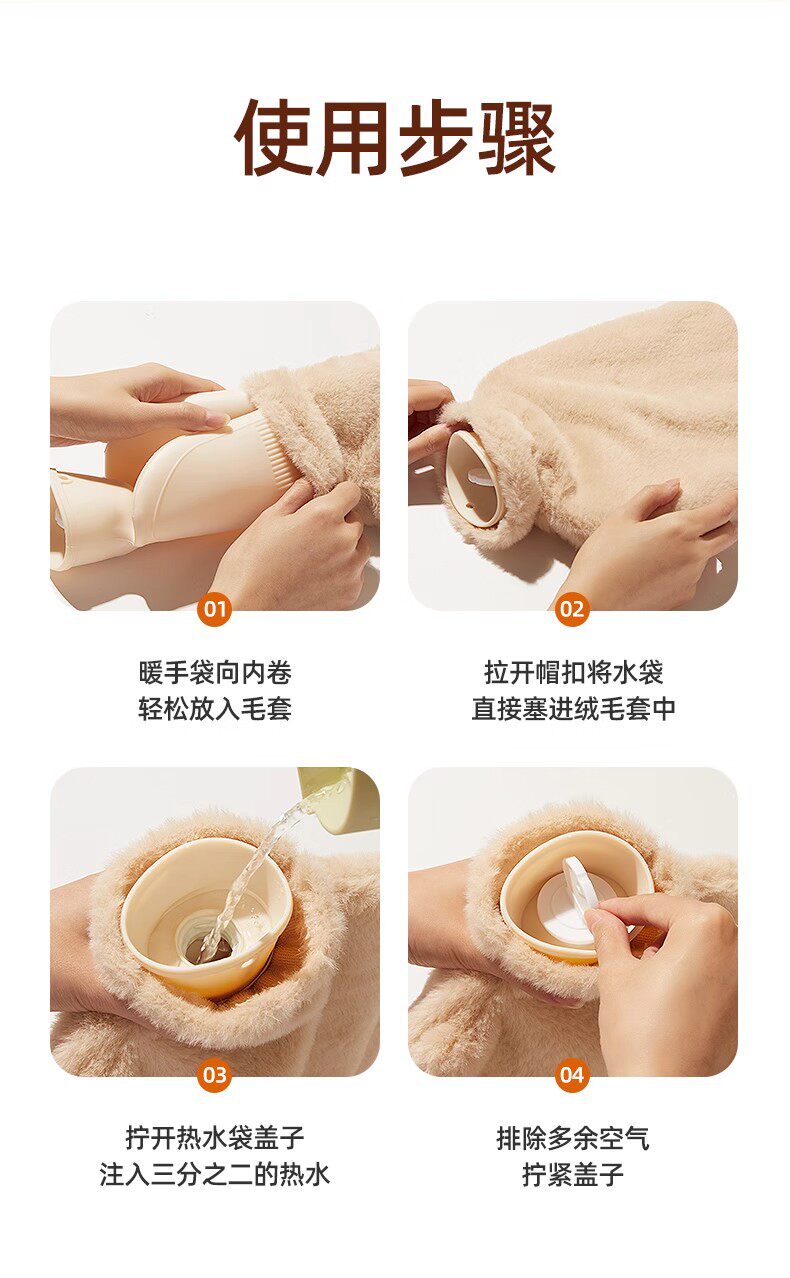 使用步骤

01

暖手袋向内卷
轻松放入毛套

02

拉开帽扣将水袋
直接塞进绒毛套中

03

拧开热水袋盖子
注入三分之二的热水

04

排除多余空气
拧紧盖子