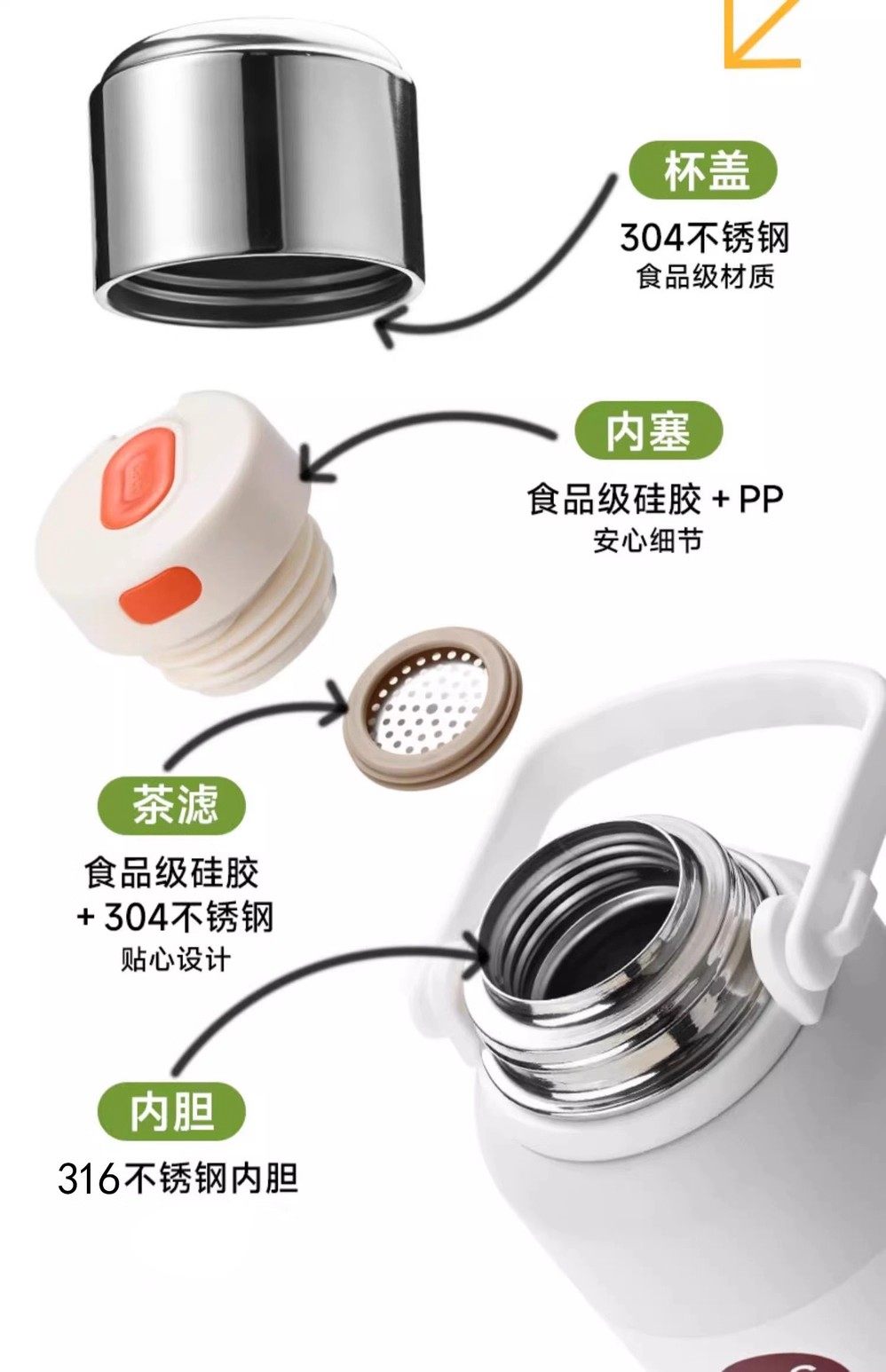 杯盖
304不锈钢
食品级材质

内塞
食品级硅胶 + PP
安心细节

茶滤
食品级硅胶
+ 304不锈钢
贴心设计

内胆
316不锈钢内胆