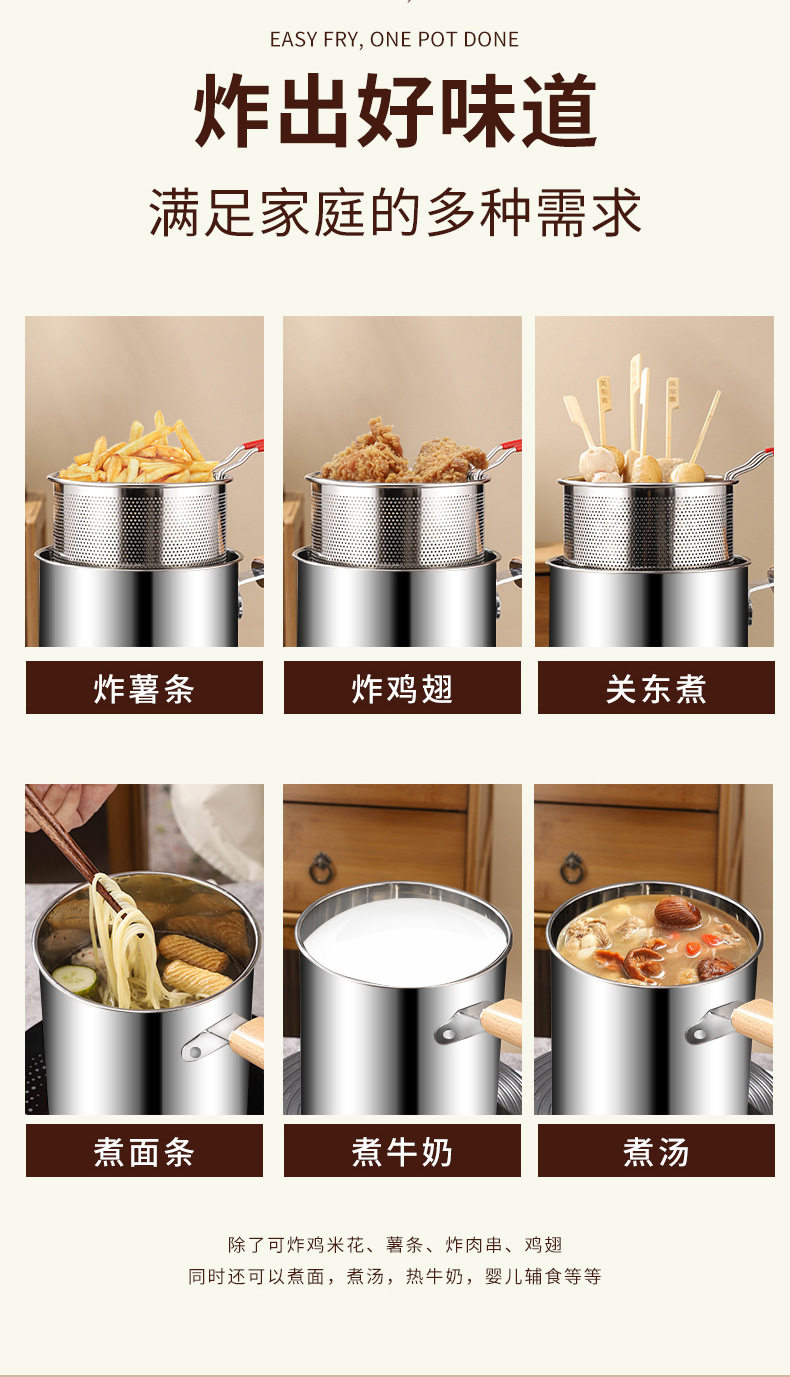 EASY FRY, ONE POT DONE

炸出好味道

满足家庭的多种需求

炸薯条

炸鸡翅

关东煮

煮面条

煮牛奶

煮汤

除了可炸鸡米花、薯条、炸肉串、鸡翅
同时还可以煮面，煮汤，热牛奶，婴儿辅食等等