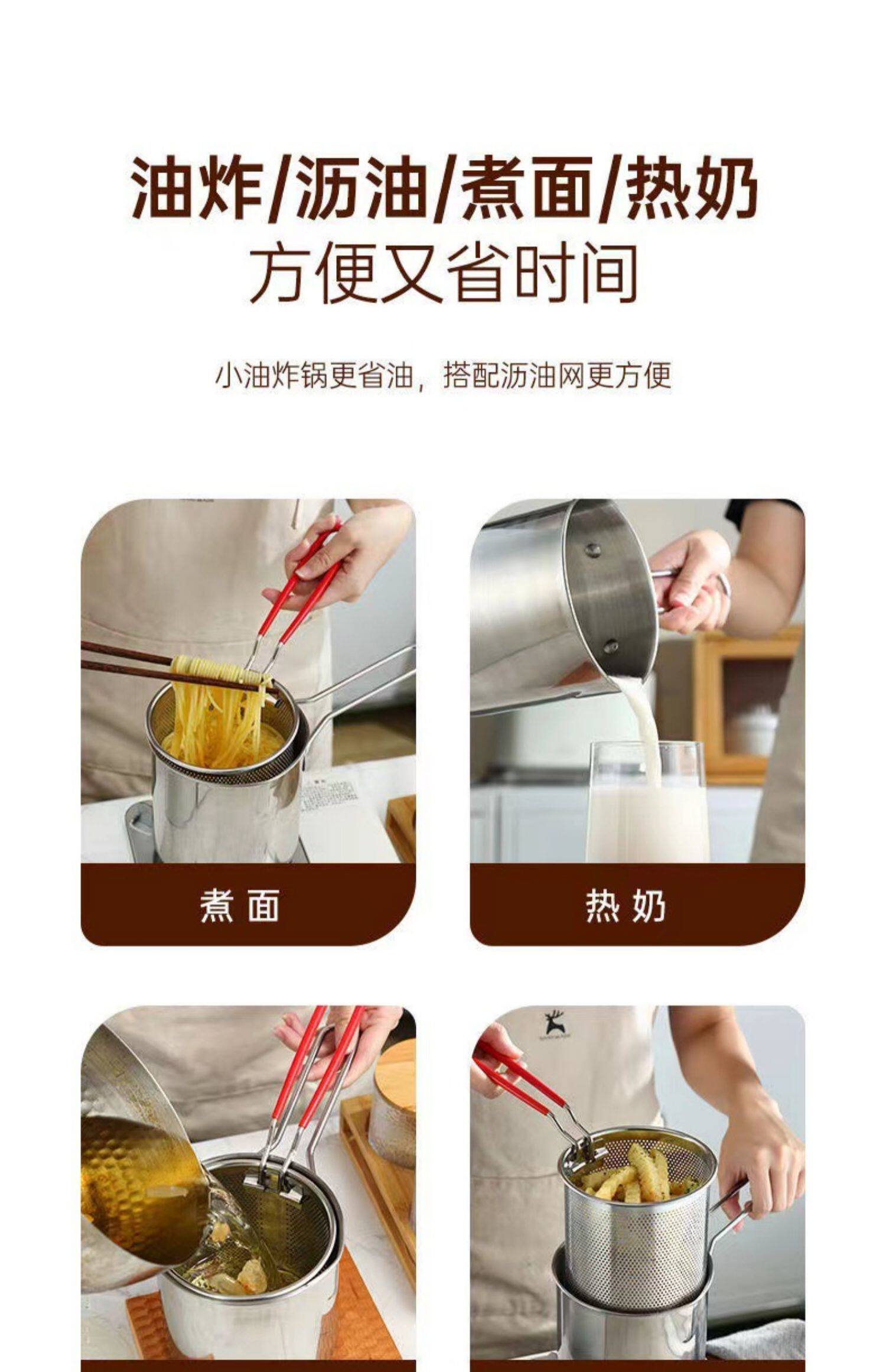 油炸/沥油/煮面/热奶
方便又省时间

小油炸锅更省油，搭配沥油网更方便

煮面

热奶