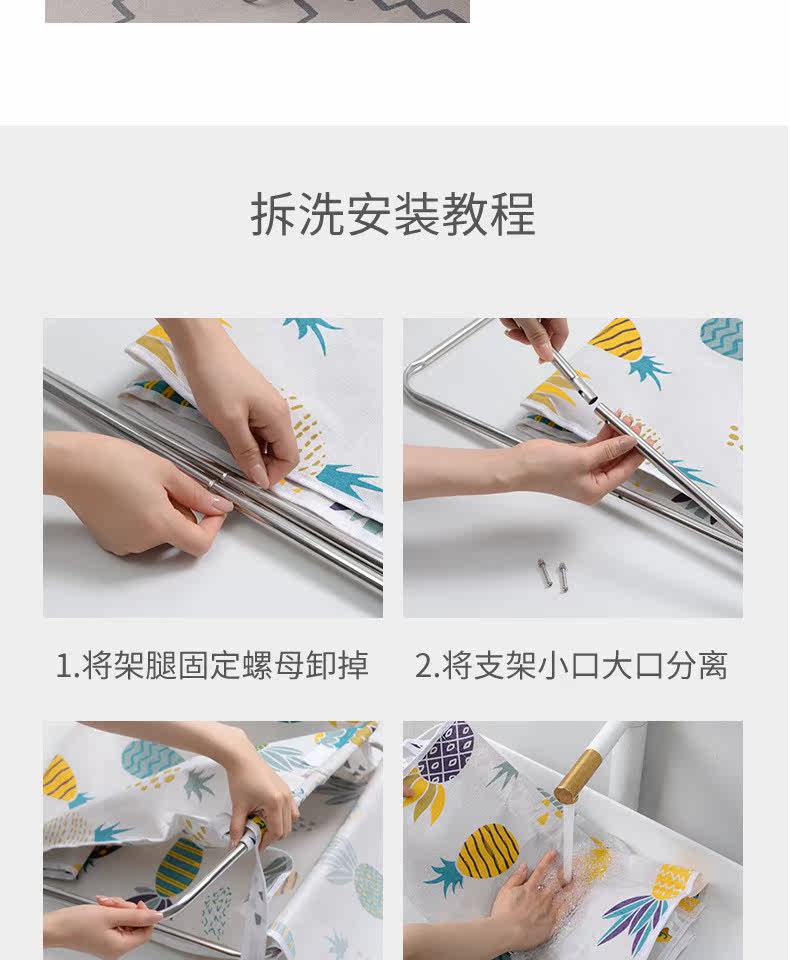 拆洗安装教程

1.将架腿固定螺母卸掉

2.将支架小口大口分离