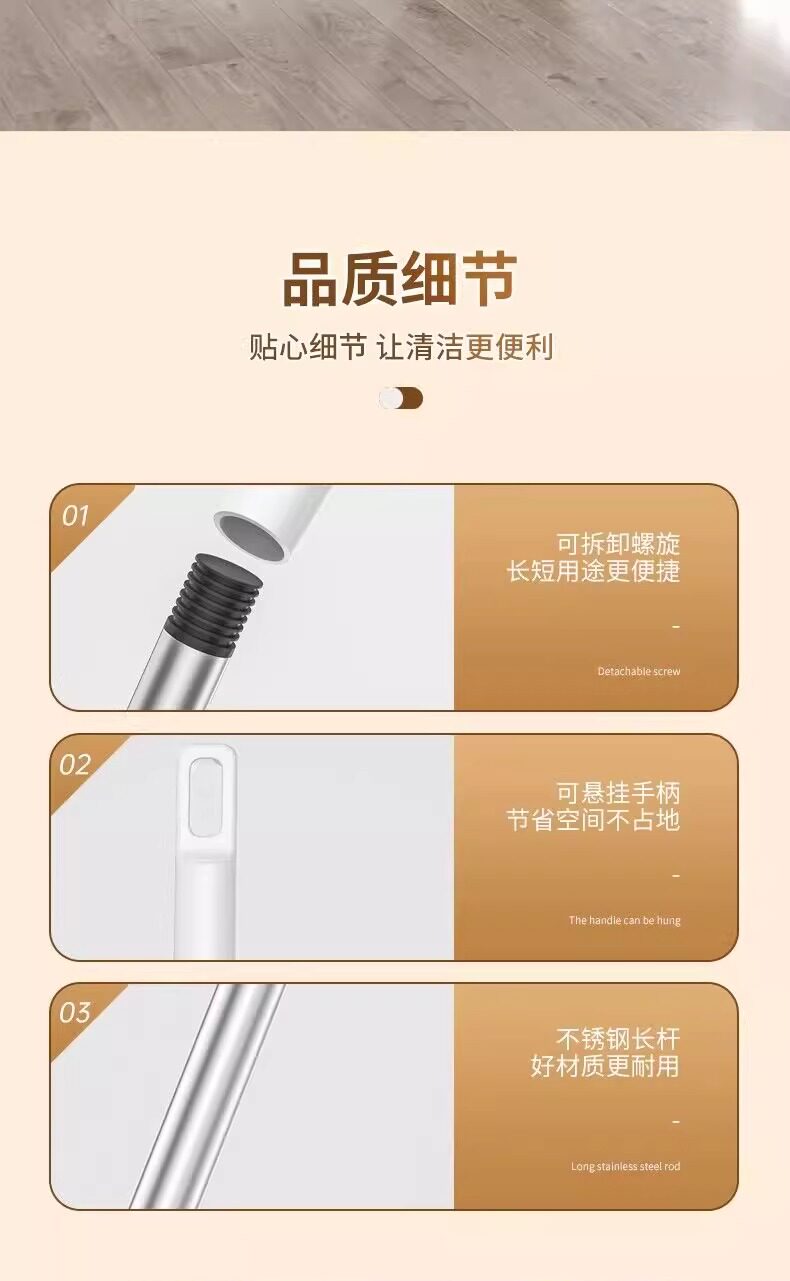 品质细节

贴心细节 让清洁更便利

01

可拆卸螺旋
长短用途更便捷

-

Detachable screw

02

可悬挂手柄
节省空间不占地

-

The handle can be hung

03

不锈钢长杆
好材质更耐用

-

Long stainless steel rod