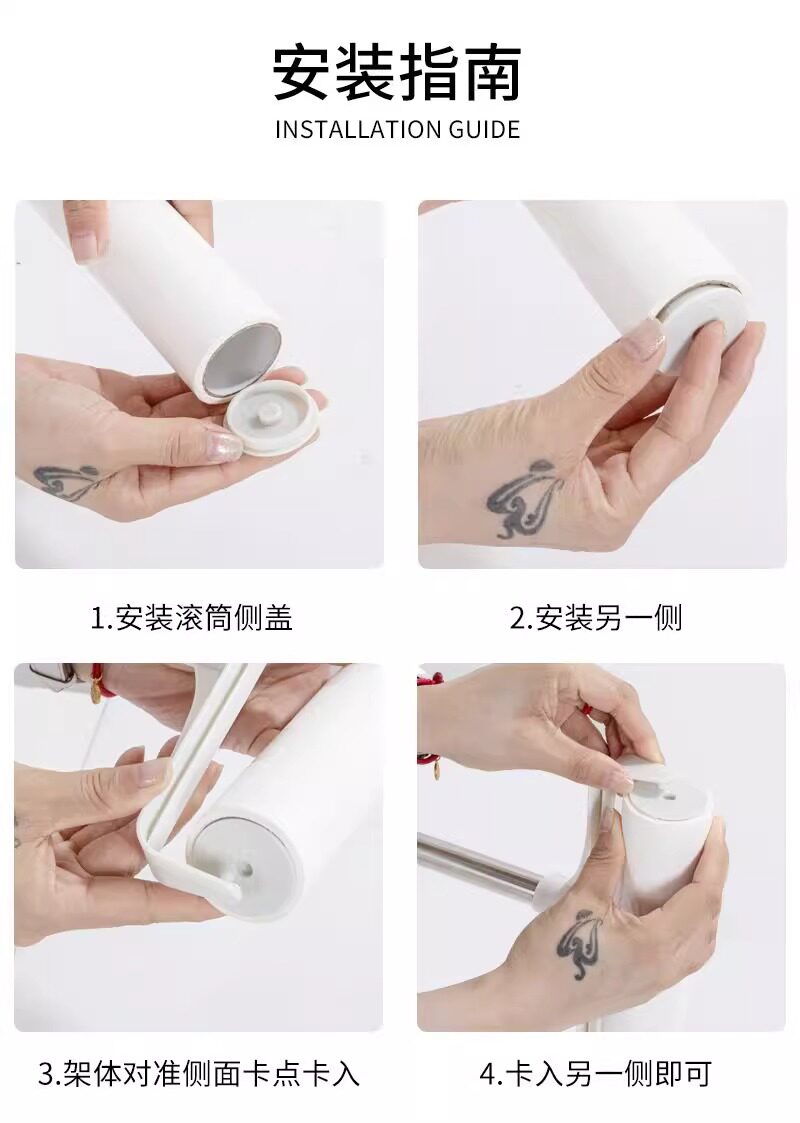 安装指南
INSTALLATION GUIDE

1.安装滚筒侧盖

2.安装另一侧

3.架体对准侧面卡点卡入

4.卡入另一侧即可