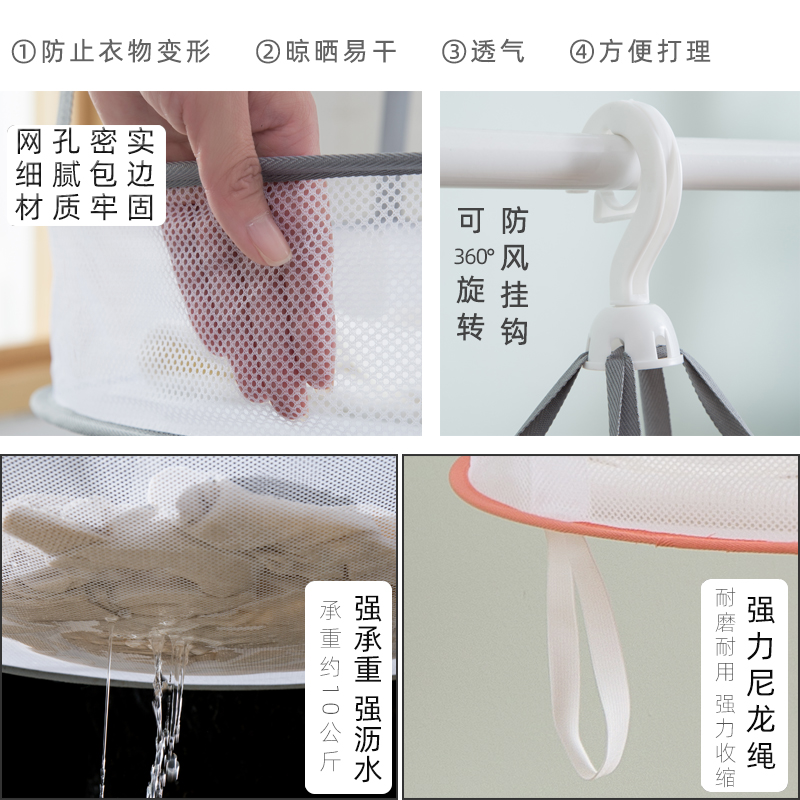 ①防止衣物变形 ②晾晒易干 ③透气 ④方便打理

网孔密实
细腻包边
材质牢固

可360°旋转

防风挂钩

强承重 强沥水

承重约10公斤

强力尼龙绳

耐磨耐用 强力收缩