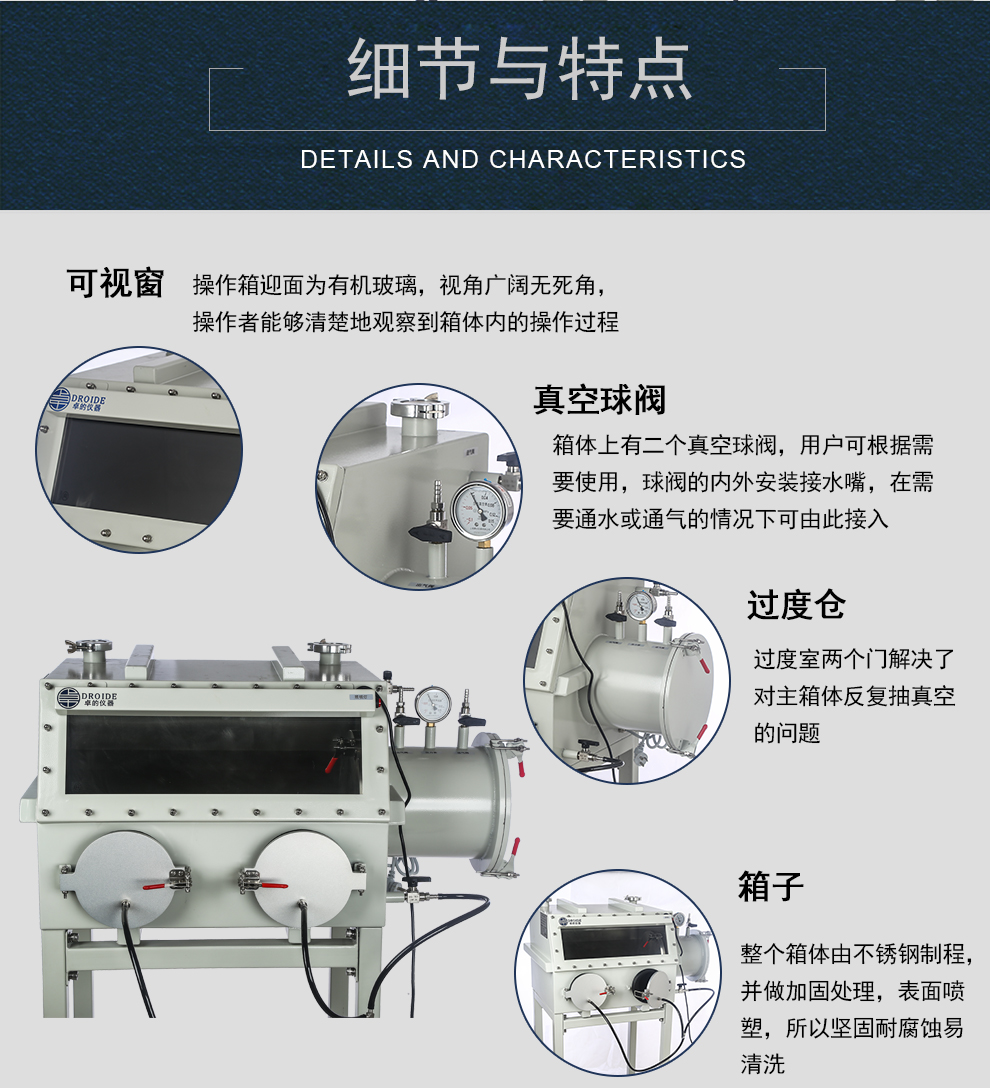 细节与特点

DETAILS AND CHARACTERISTICS

可视窗

操作箱迎面为有机玻璃，视角广阔无死角，操作者能够清楚地观察到箱体内的操作过程

DROIDE
卓的仪器

真空球阀

箱体上有二个真空球阀，用户可根据需要使用，球阀的内外安装接水嘴，在需要通水或通气的情况下可由此接入

过度仓

过度室两个门解决了对主箱体反复抽真空的问题

DROIDE
卓的仪器

箱子

整个箱体由不锈钢制程，并做加固处理，表面喷塑，所以坚固耐腐蚀易清洗