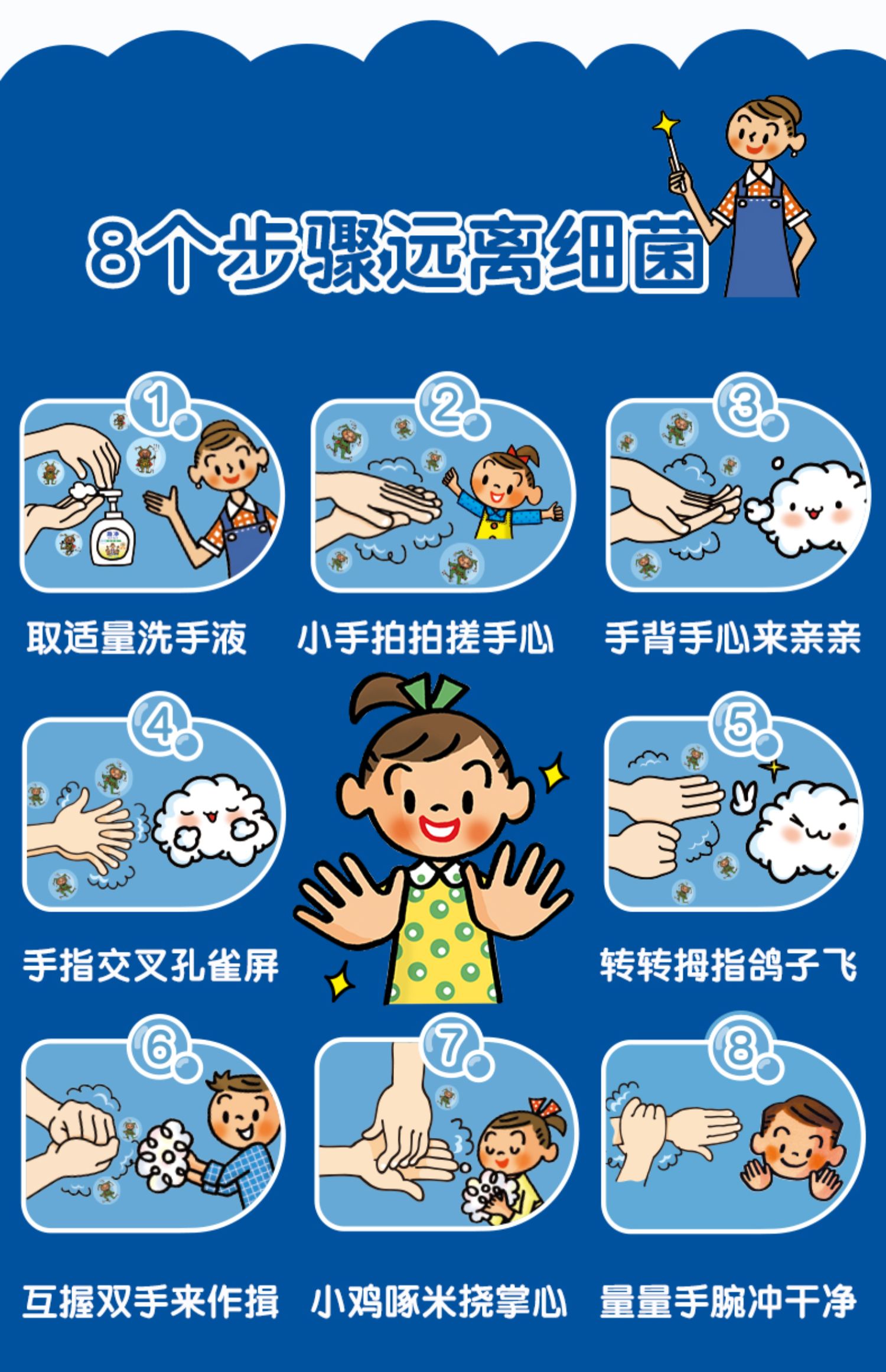 8个步骤远离细菌

1
取适量洗手液

2
小手拍拍搓手心

3
手背手心来亲亲

4
手指交叉孔雀屏

5
转转拇指鸽子飞

6
互握双手来作揖

7
小鸡啄米挠掌心

8
量量手腕冲干净