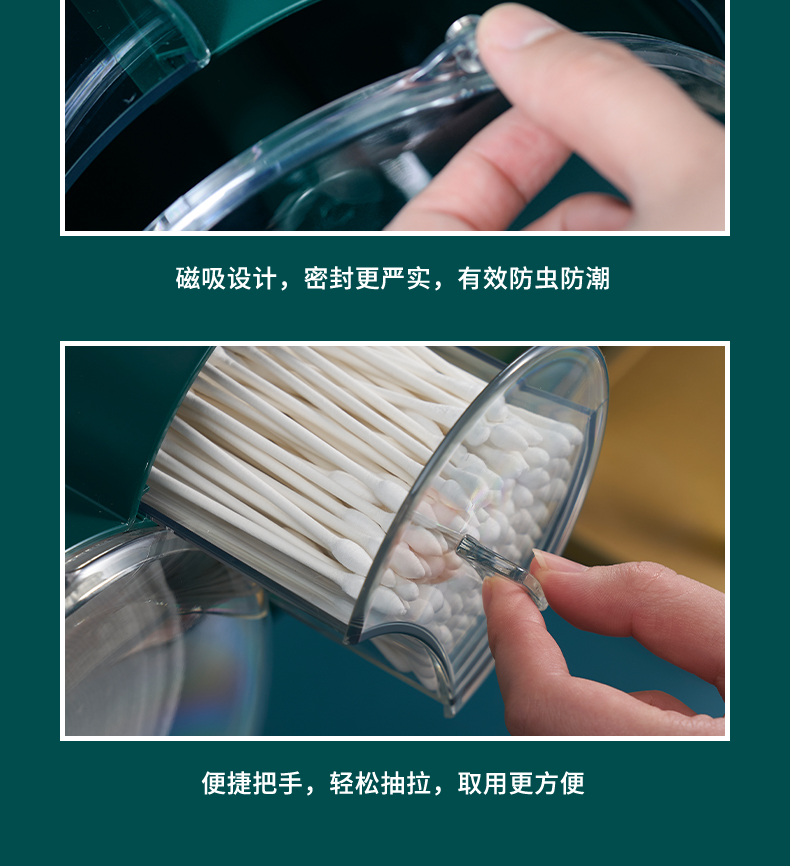 磁吸设计，密封更严实，有效防虫防潮

便捷把手，轻松抽拉，取用更方便