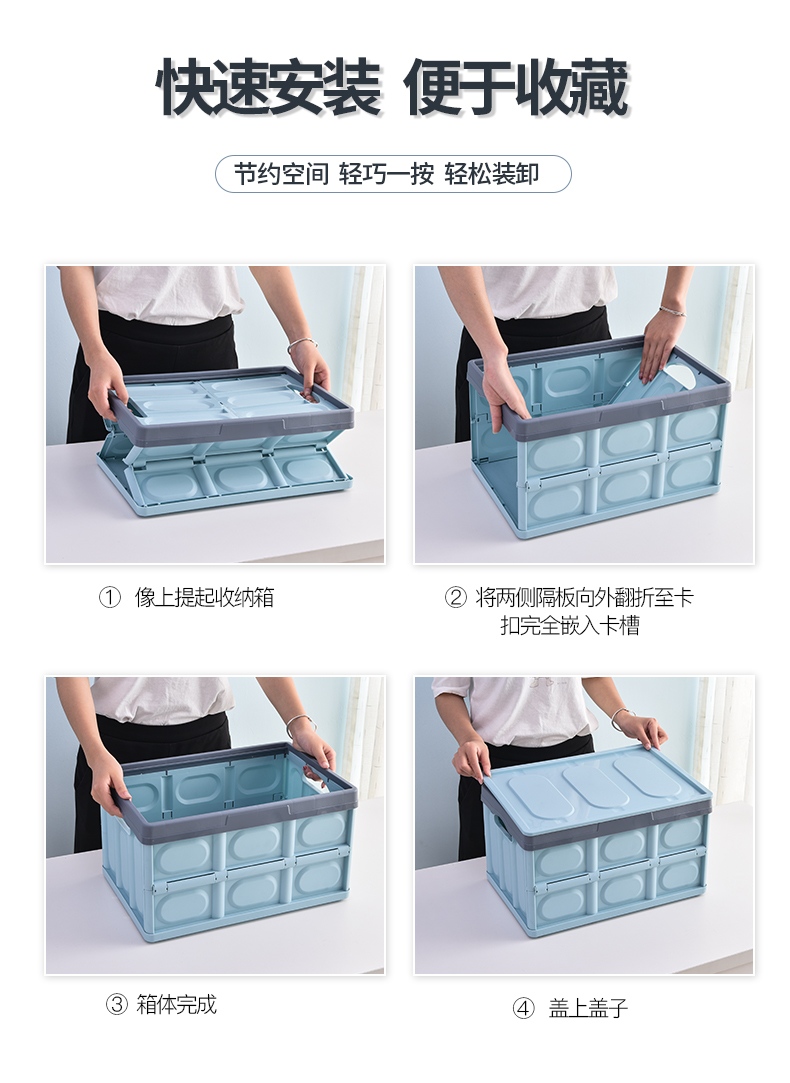 快速安装 便于收藏

节约空间 轻巧一按 轻松装卸

① 像上提起收纳箱

② 将两侧隔板向外翻折至卡扣完全嵌入卡槽

③ 箱体完成

④ 盖上盖子