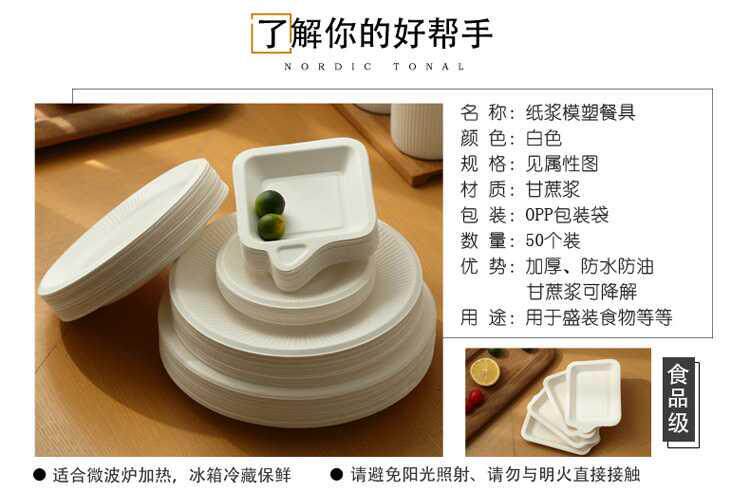 了解你的好帮手
NORDIC TONAL

名 称：纸浆模塑餐具
颜 色：白色
规 格：见属性图
材 质：甘蔗浆
包 装：OPP包装袋
数 量：50个装
优 势：加厚、防水防油
甘蔗浆可降解
用 途：用于盛装食物等等

食品级

● 适合微波炉加热，冰箱冷藏保鲜
● 请避免阳光照射、请勿与明火直接接触