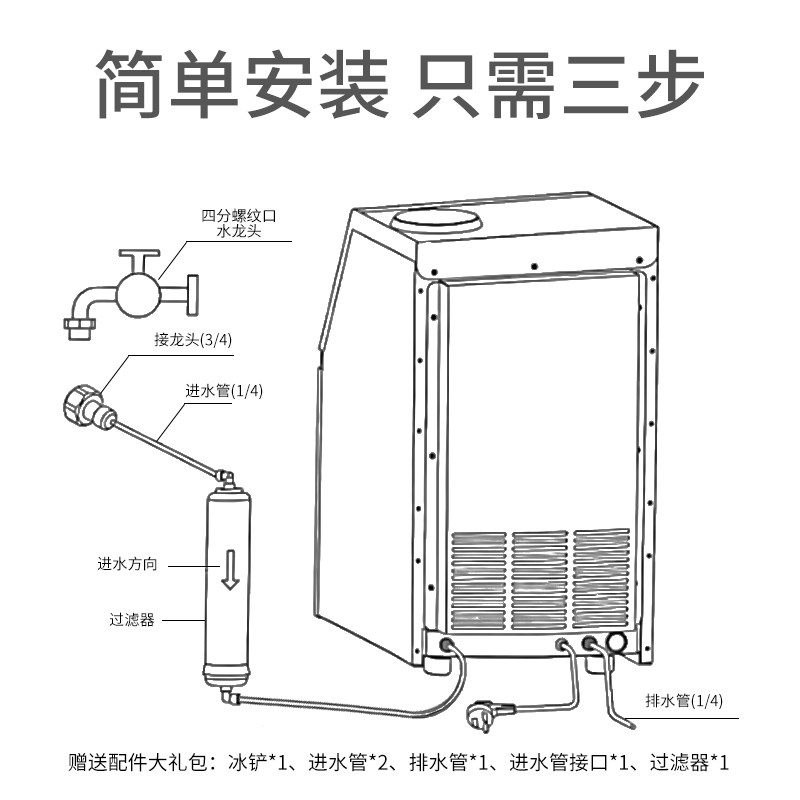 简单安装 只需三步

四分螺纹口
水龙头

接龙头(3/4)

进水管(1/4)

进水方向

过滤器

排水管(1/4)

赠送配件大礼包：冰铲*1、进水管*2、排水管*1、进水管接口*1、过滤器*1