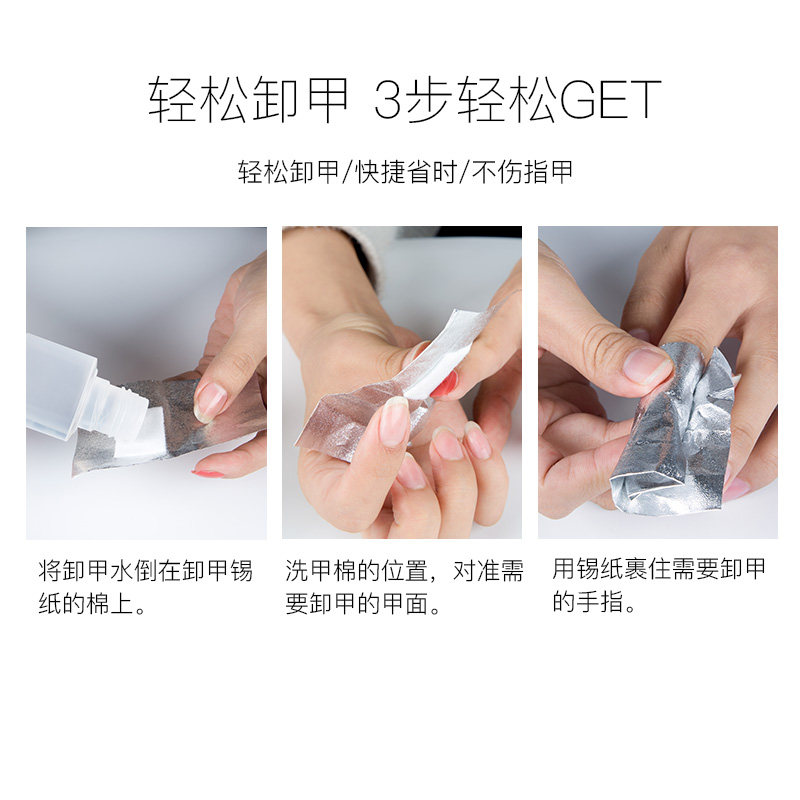 轻松卸甲 3步轻松GET

轻松卸甲/快捷省时/不伤指甲

将卸甲水倒在卸甲锡纸的棉上。

洗甲棉的位置，对准需要卸甲的甲面。

用锡纸裹住需要卸甲的手指。