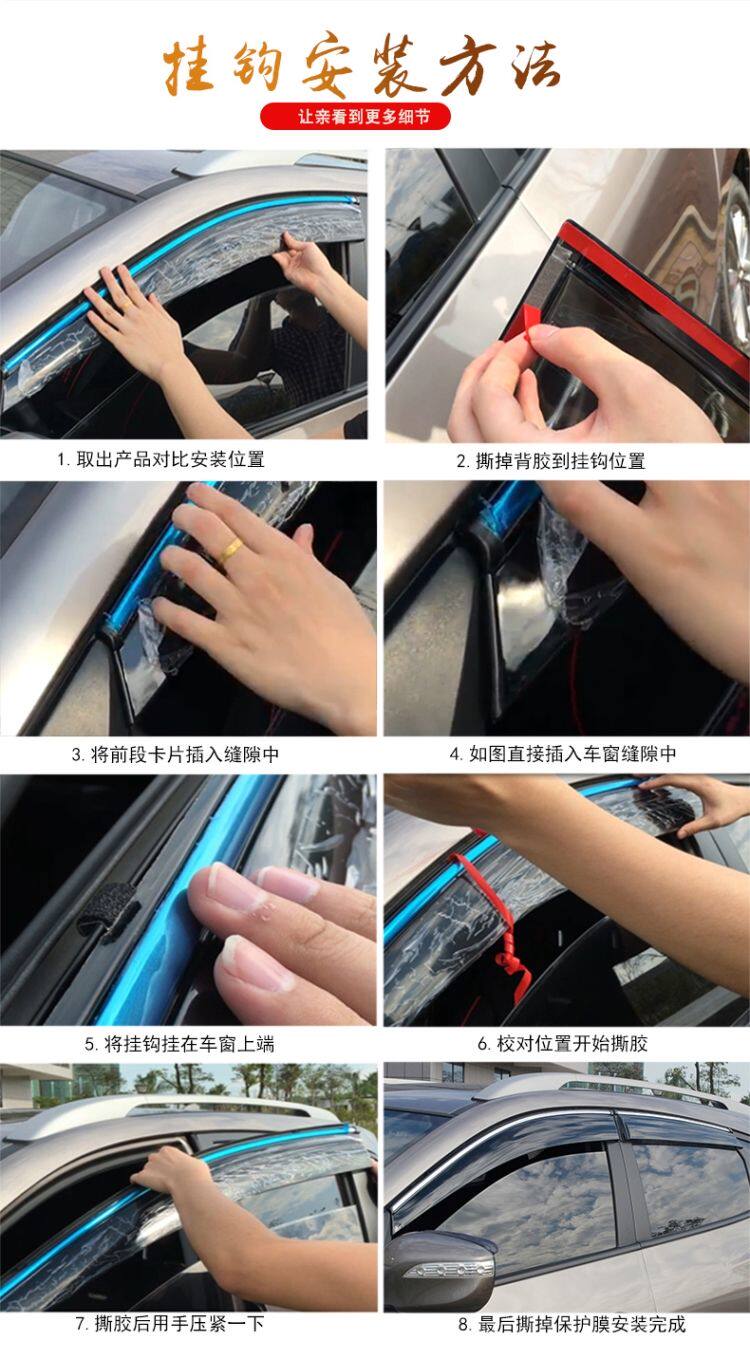 挂钩安装方法

让亲看到更多细节

1. 取出产品对比安装位置

2. 撕掉背胶到挂钩位置

3. 将前段卡片插入缝隙中

4. 如图直接插入车窗缝隙中

5. 将挂钩挂在车窗上端

6. 校对位置开始撕胶

7. 撕胶后用手压紧一下

8. 最后撕掉保护膜安装完成