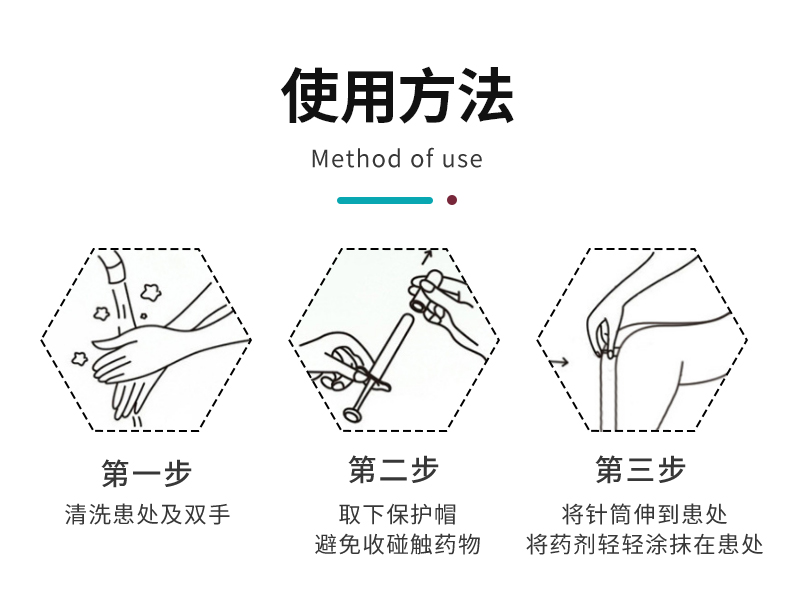 使用方法

Method of use

第一步

清洗患处及双手

第二步

取下保护帽
避免收碰触药物

第三步

将针筒伸到患处
将药剂轻轻涂抹在患处