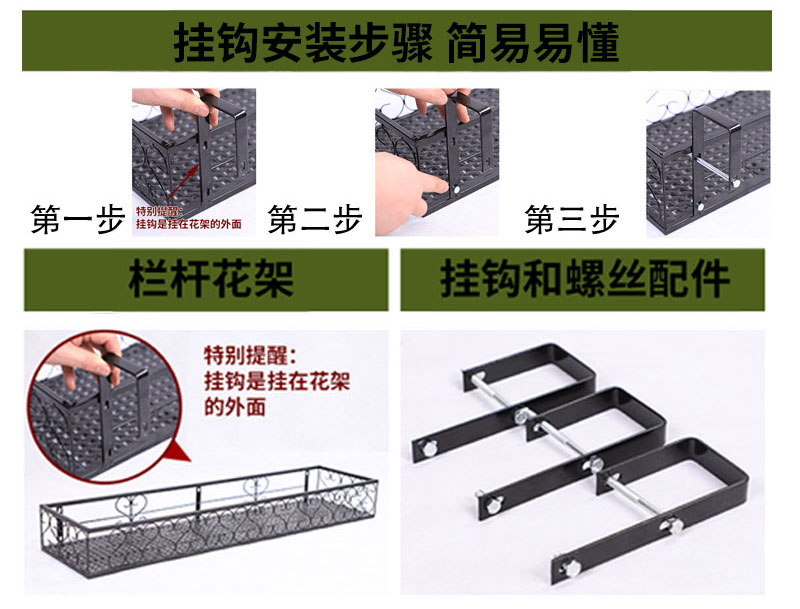 挂钩安装步骤 简易易懂

第一步

特别提醒：
挂钩是挂在花架的外面

第二步

第三步

栏杆花架

挂钩和螺丝配件

特别提醒：
挂钩是挂在花架的外面