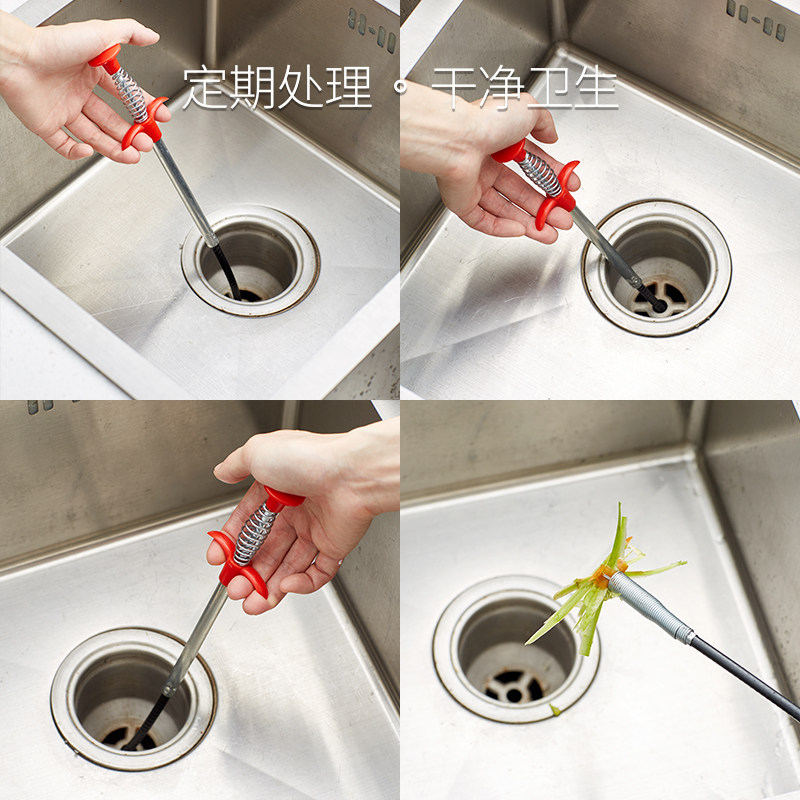 定期处理 ◦ 干净卫生