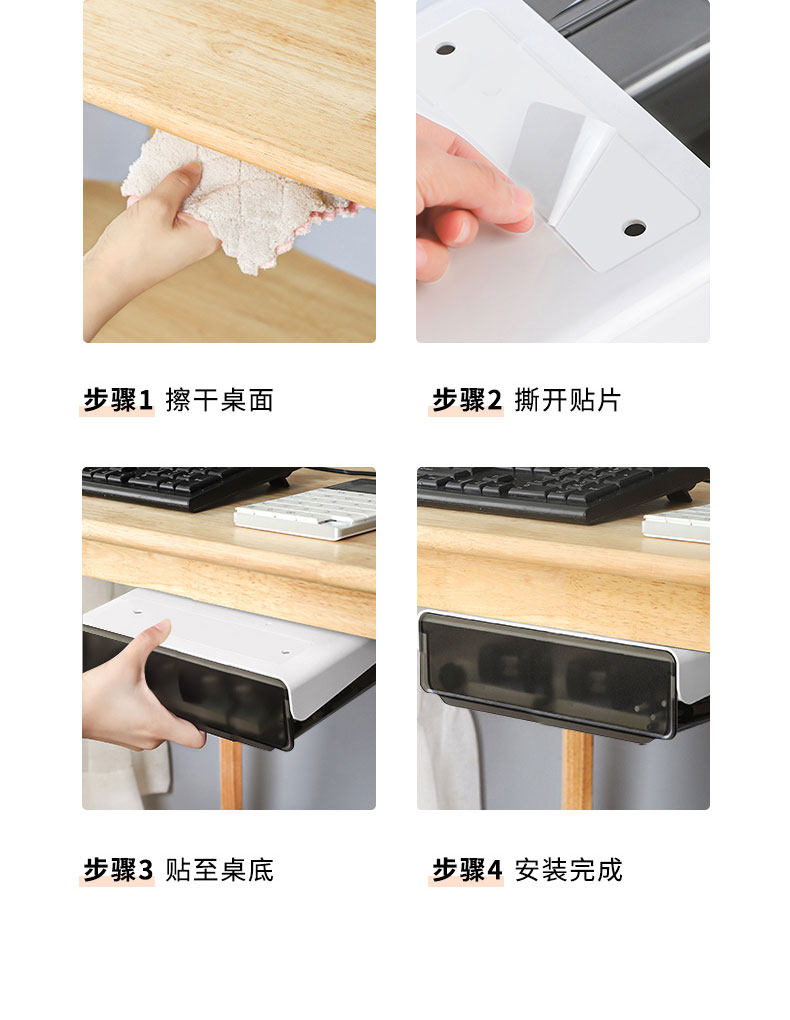 步骤1 擦干桌面

步骤2 撕开贴片

步骤3 贴至桌底

步骤4 安装完成