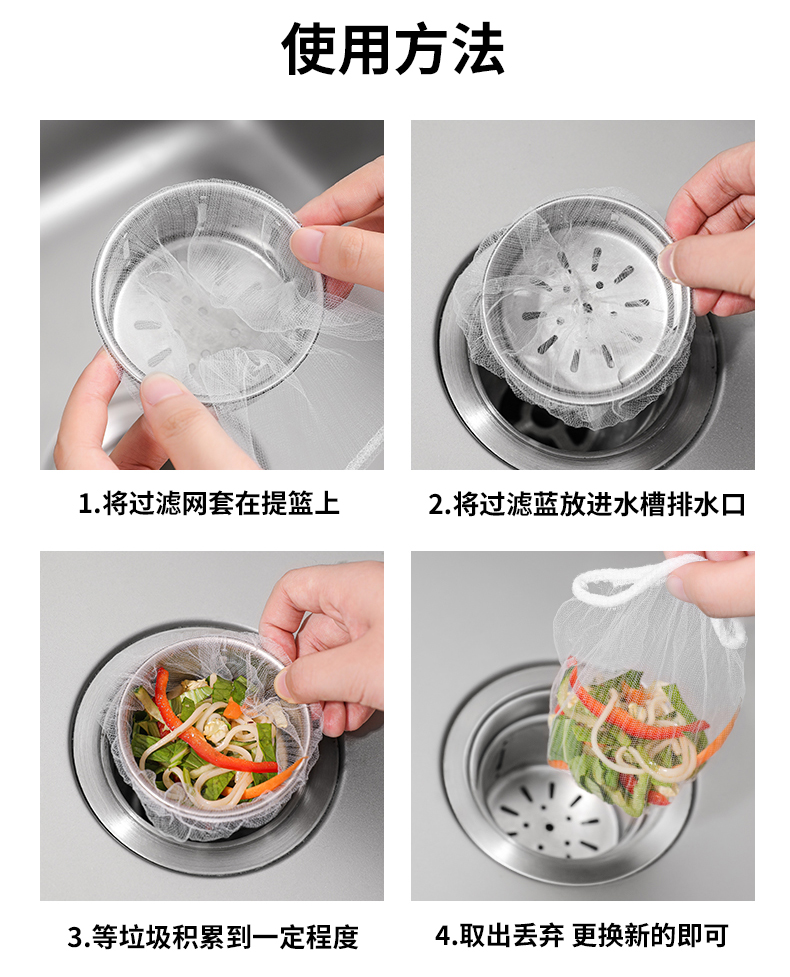 使用方法

1.将过滤网套在提篮上

2.将过滤蓝放进水槽排水口

3.等垃圾积累到一定程度

4.取出丢弃 更换新的即可