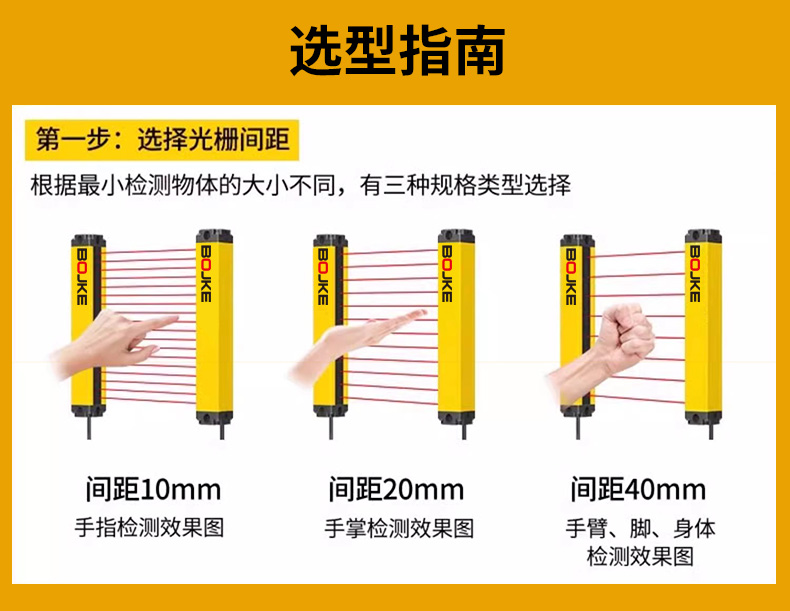 选型指南

第一步：选择光栅间距

根据最小检测物体的大小不同，有三种规格类型选择

BOJKE BOJKE BOJKE BOJKE BOJKE BOJKE

间距10mm
手指检测效果图

间距20mm
手掌检测效果图

间距40mm
手臂、脚、身体检测效果图