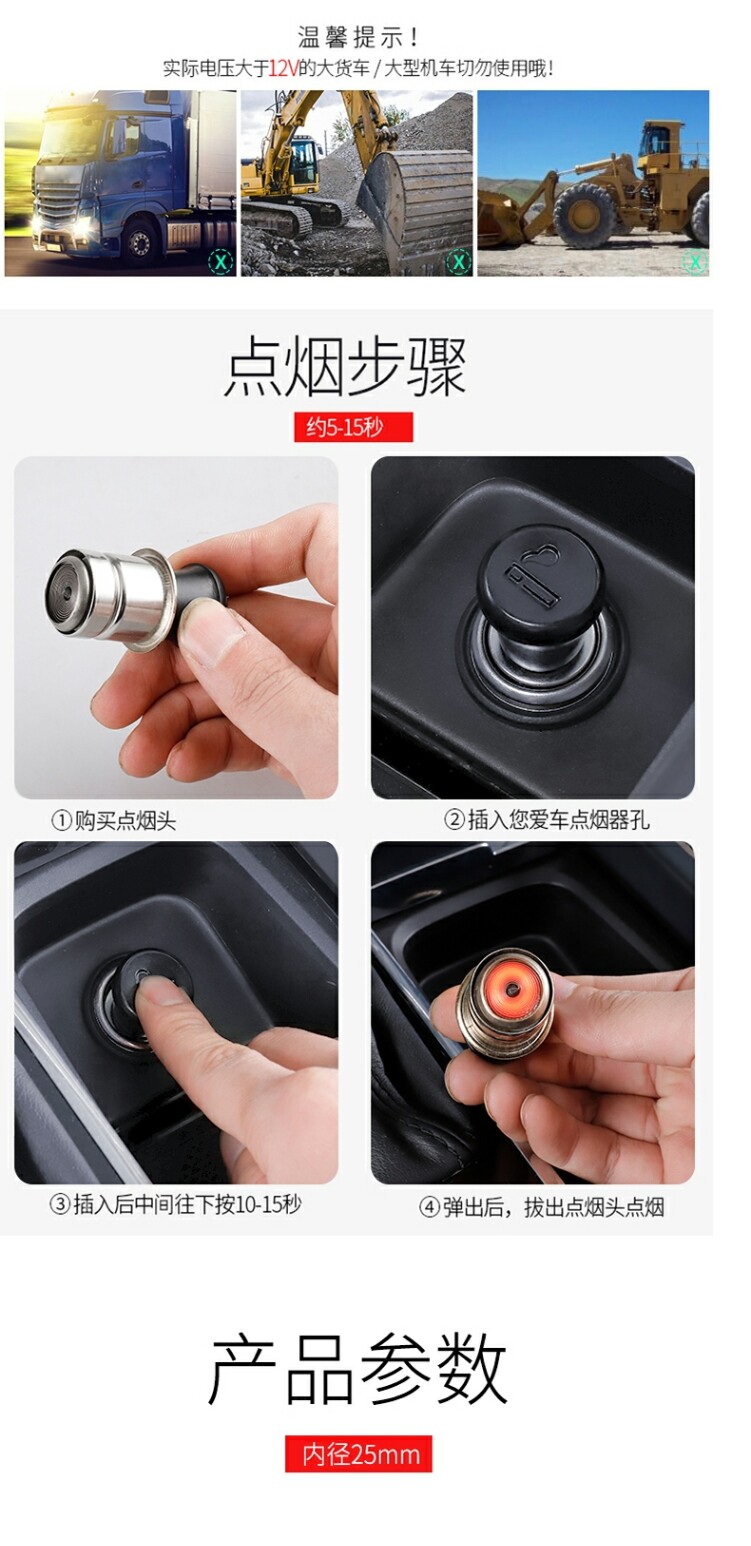 温馨提示！
实际电压大于12V的大货车 / 大型机车切勿使用哦！

X X X

点烟步骤
约5-15秒

①购买点烟头
②插入您爱车点烟器孔
③插入后中间往下按10-15秒
④弹出后，拔出点烟头点烟

产品参数
内径25mm