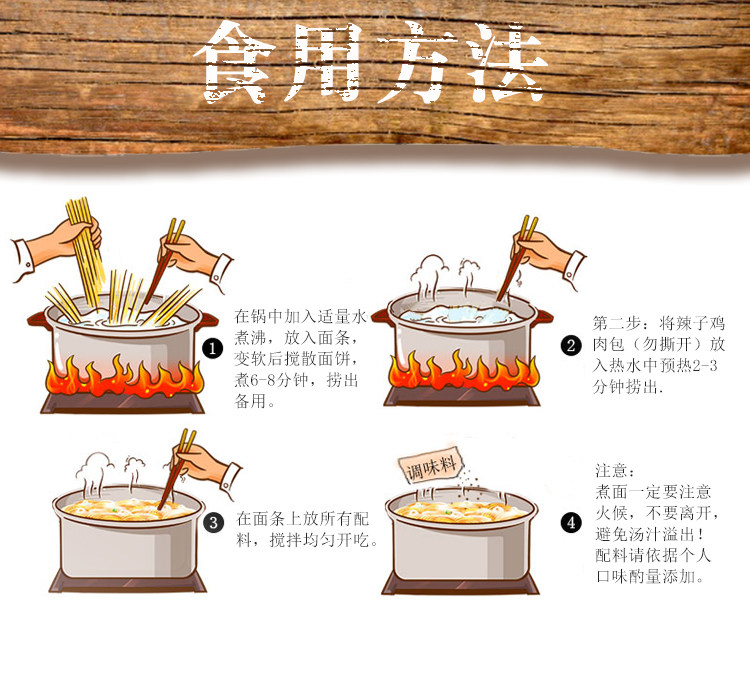 食用方法

❶ 在锅中加入适量水煮沸，放入面条，变软后搅散面饼，煮6-8分钟，捞出备用。

❷ 第二步：将辣子鸡肉包（勿撕开）放入热水中预热2-3分钟捞出.

❸ 在面条上放所有配料，搅拌均匀开吃。

调味料

❹ 注意：
煮面一定要注意火候，不要离开，避免汤汁溢出！
配料请依据个人口味酌量添加。