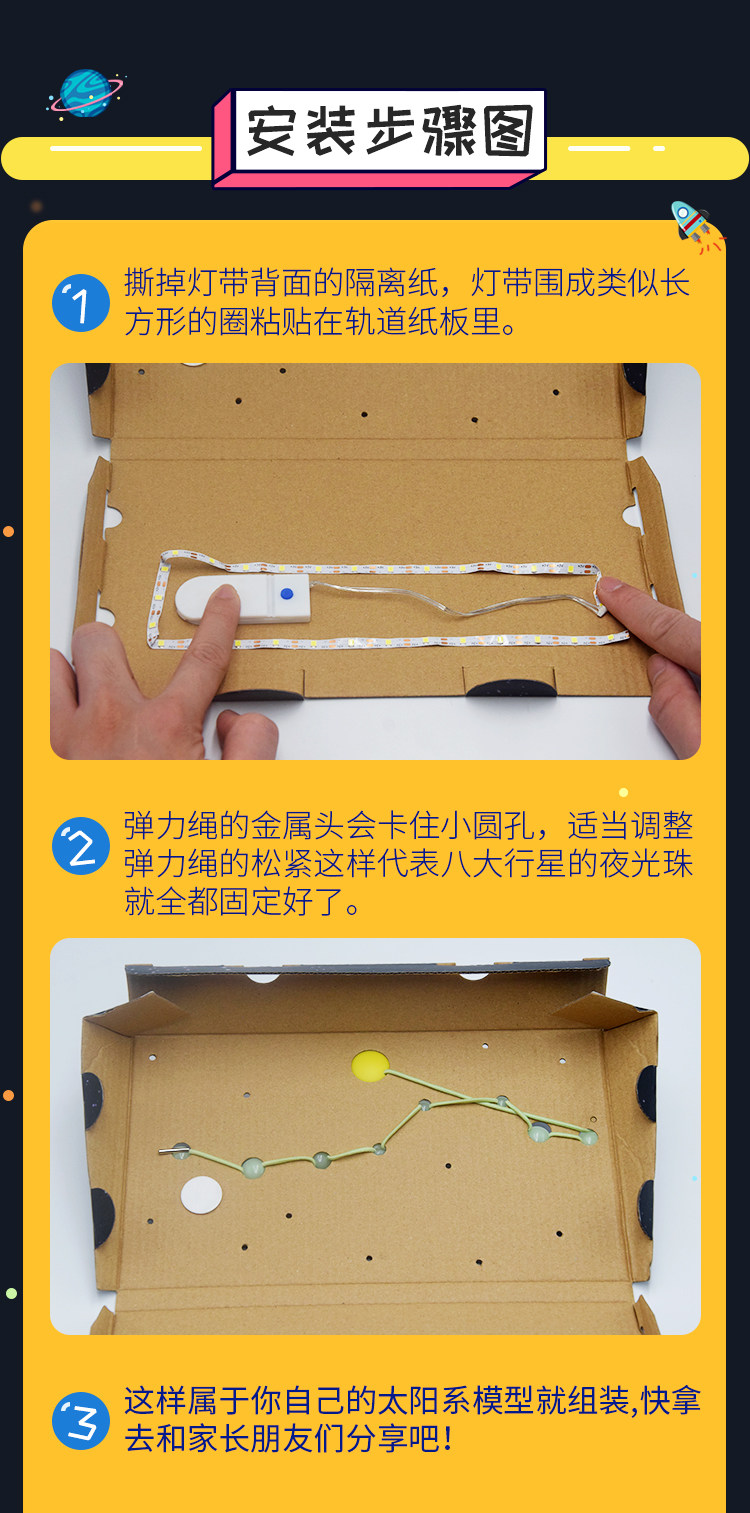 安装步骤图

1 撕掉灯带背面的隔离纸，灯带围成类似长方形的圈粘贴在轨道纸板里。

2 弹力绳的金属头会卡住小圆孔，适当调整弹力绳的松紧这样代表八大行星的夜光珠就全都固定好了。

3 这样属于你自己的太阳系模型就组装,快拿去和家长朋友们分享吧!